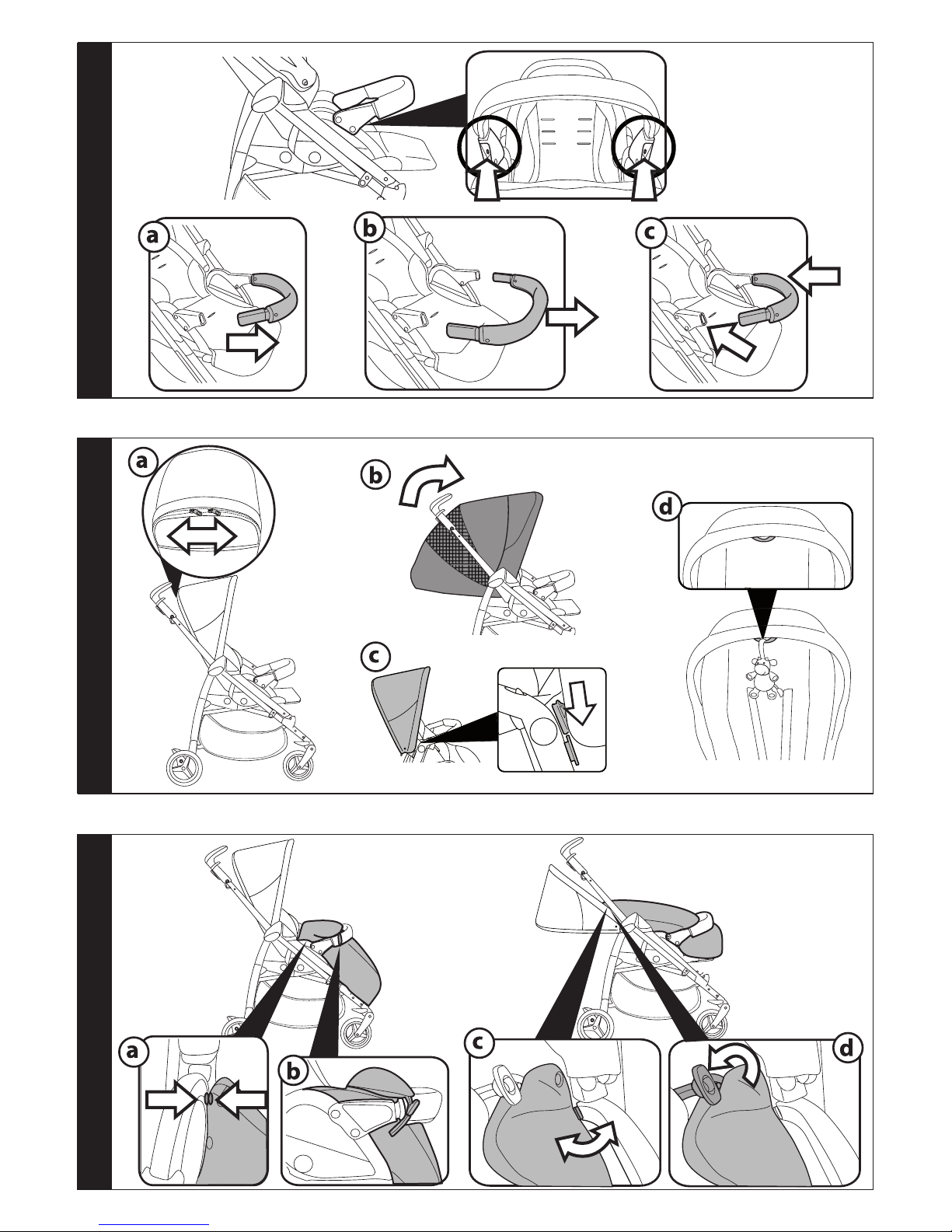 a

b

c

a

b

c

d

a

b

c

d