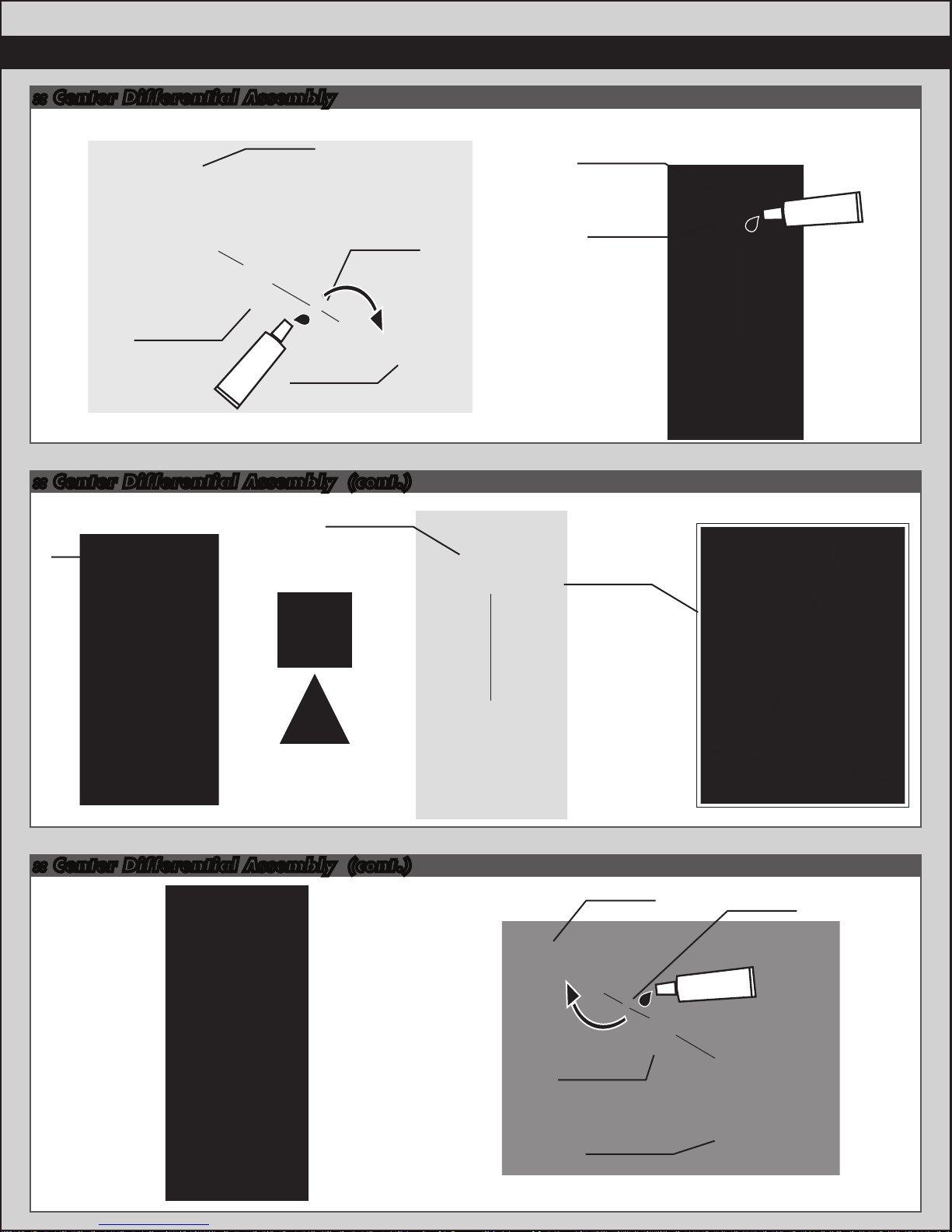 :: Center Differential Assembly

:: Center Differential Assembly (cont.)

:: Center Differential Assembly (cont.)