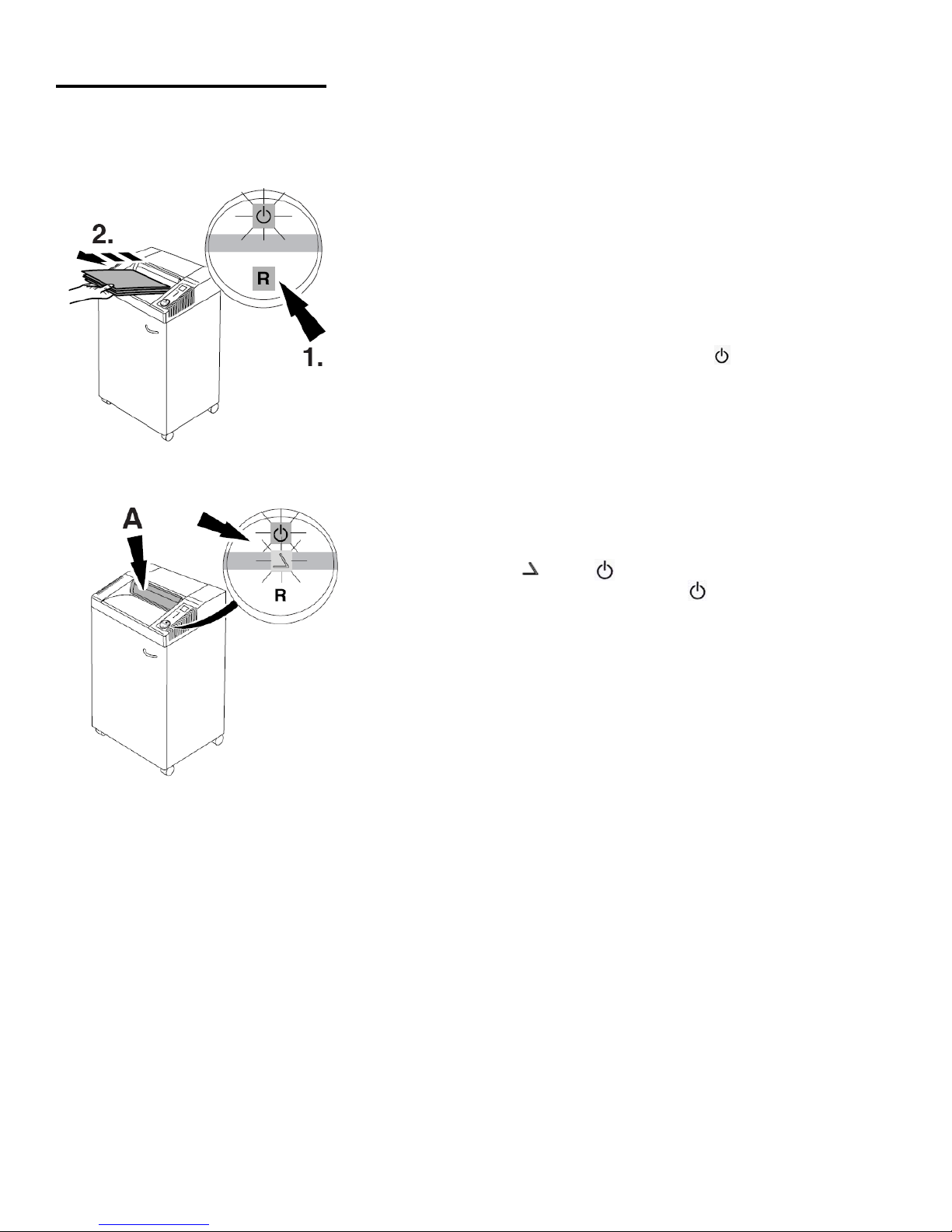 2.

R

1.

A

R