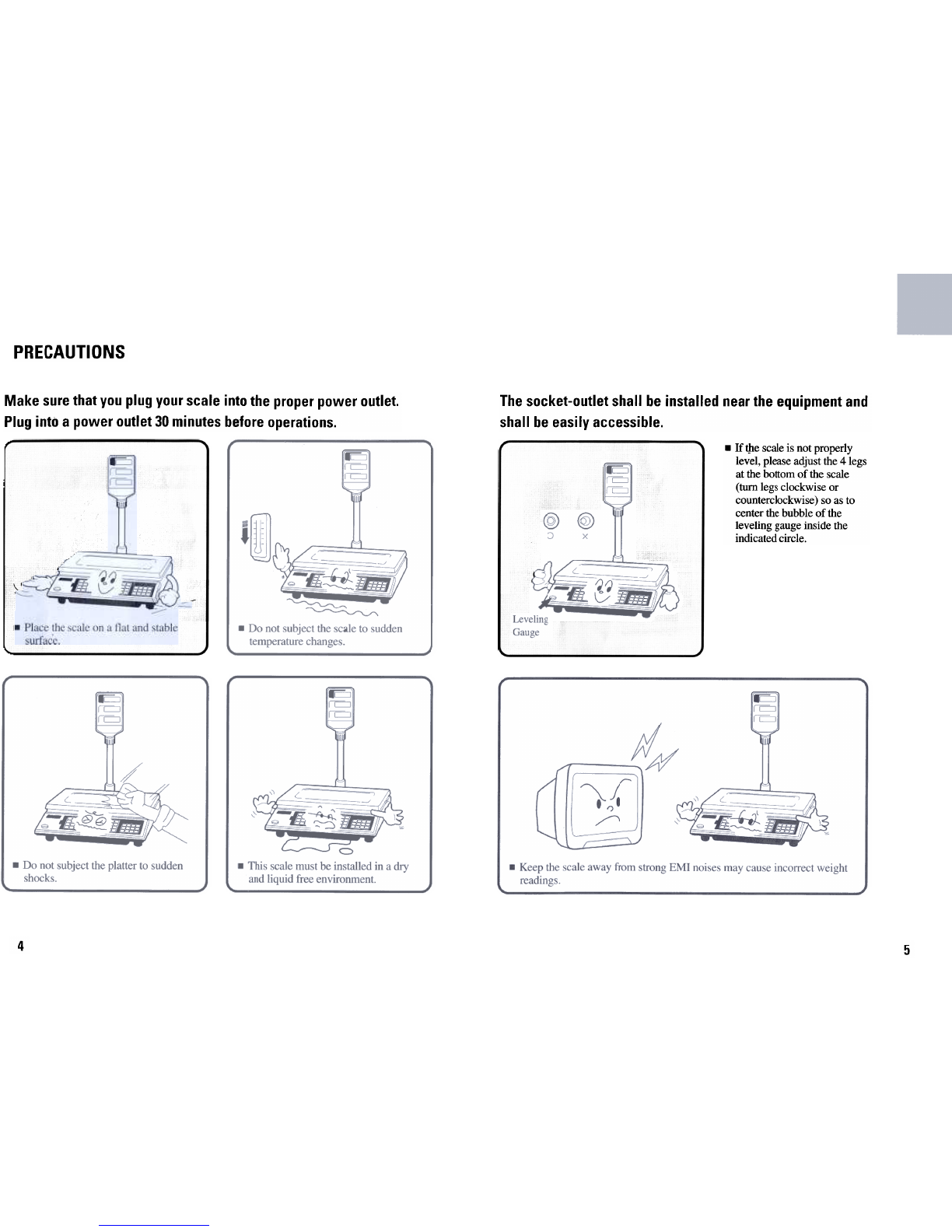 PRECAUTIONS

Make sure that you plug your scale into the proper power outlet. Plug into a power outlet 30 minutes before operations.

■ Place the scale on a flat and stable surface.

■ Do not subject the scale to sudden temperature changes.

■ Do not subject the platter to sudden shocks.

■ This scale must be installed in a dry and liquid free environment.

4

The socket-outlet shall be installed near the equipment and shall be easily accessible.

○ ×

Leveling Gauge

■ If the scale is not properly level, please adjust the 4 legs at the bottom of the scale (turn legs clockwise or counterclockwise) so as to center the bubble of the leveling gauge inside the indicated circle.

■ Keep the scale away from strong EMI noises may cause incorrect weight readings.

5