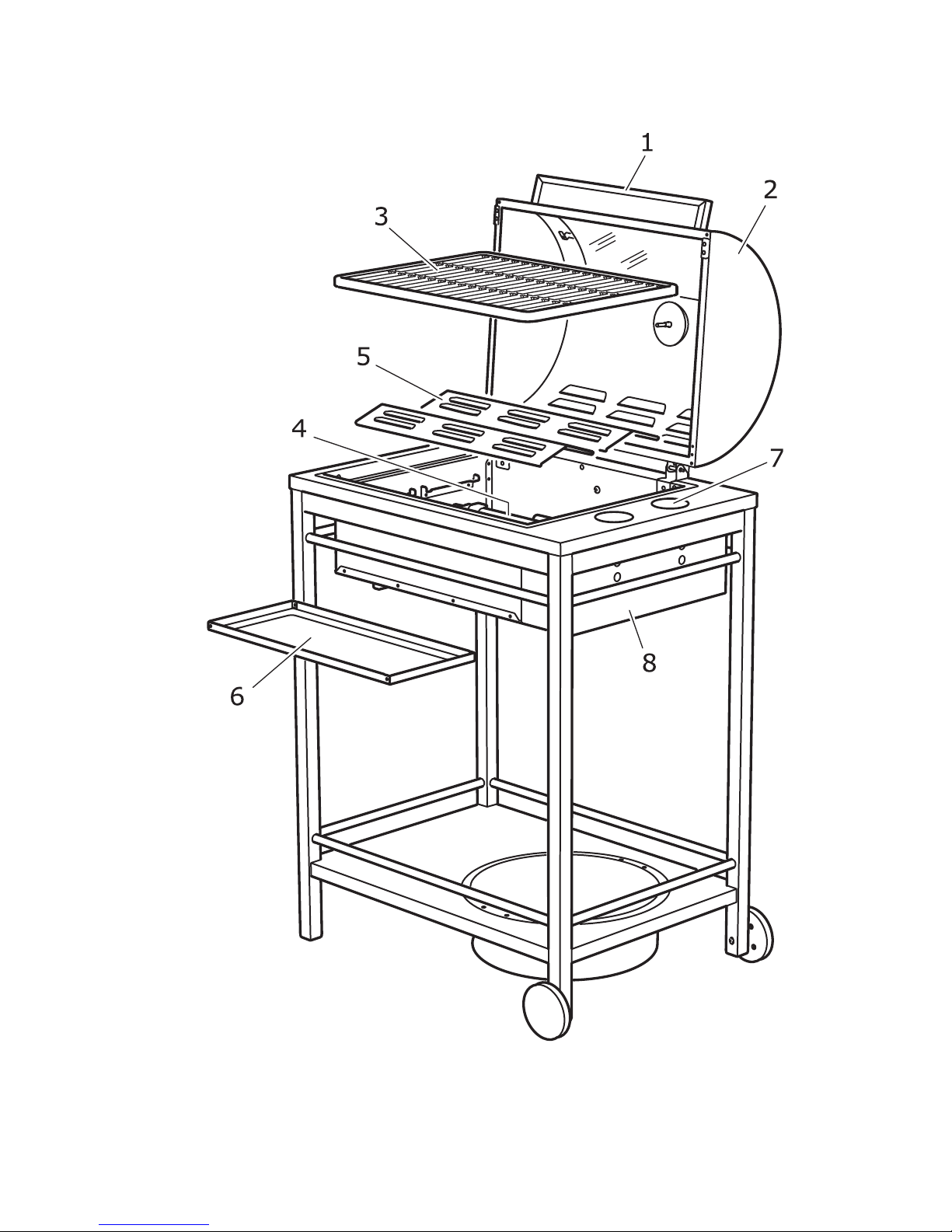 1
2
3
5
4
7
8
6