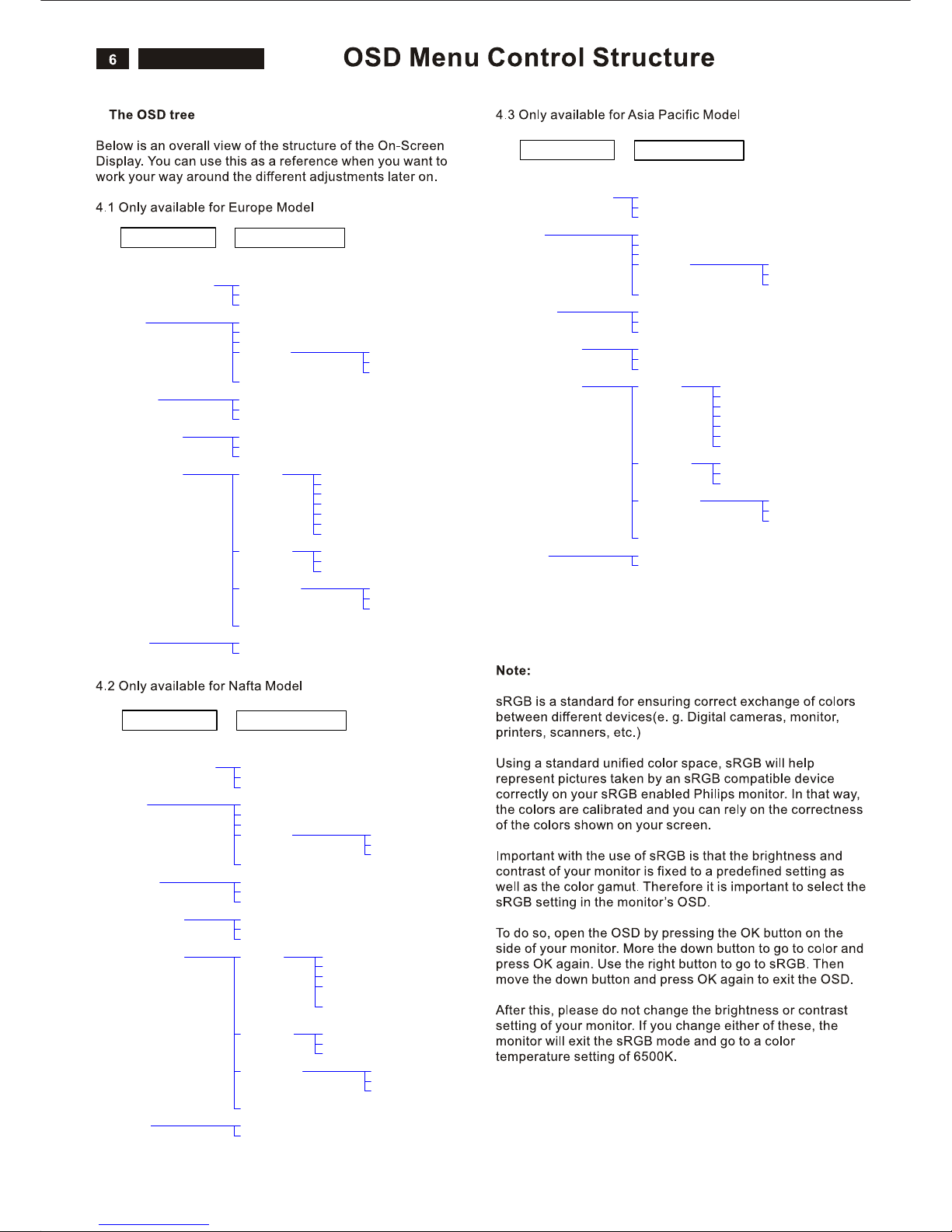 6

OSD Menu Control Structure

The OSD tree

Below is an overall view of the structure of the On-Screen Display. You can use this as a reference when you want to work your way around the different adjustments later on.

4.1 Only available for Europe Model

4.2 Only available for Nafta Model

4.3 Only available for Asia Pacific Model

Note:

sRGB is a standard for ensuring correct exchange of colors between different devices(e. g. Digital cameras, monitor, printers, scanners, etc.)

Using a standard unified color space, sRGB will help represent pictures taken by an sRGB compatible device correctly on your sRGB enabled Philips monitor. In that way, the colors are calibrated and you can rely on the correctness of the colors shown on your screen.

Important with the use of sRGB is that the brightness and contrast of your monitor is fixed to a predefined setting as well as the color gamut. Therefore it is important to select the sRGB setting in the monitor's OSD.

To do so, open the OSD by pressing the OK button on the side of your monitor. More the down button to go to color and press OK again. Use the right button to go to sRGB. Then move the down button and press OK again to exit the OSD.

After this, please do not change the brightness or contrast setting of your monitor. If you change either of these, the monitor will exit the sRGB mode and go to a color temperature setting of 6500K.