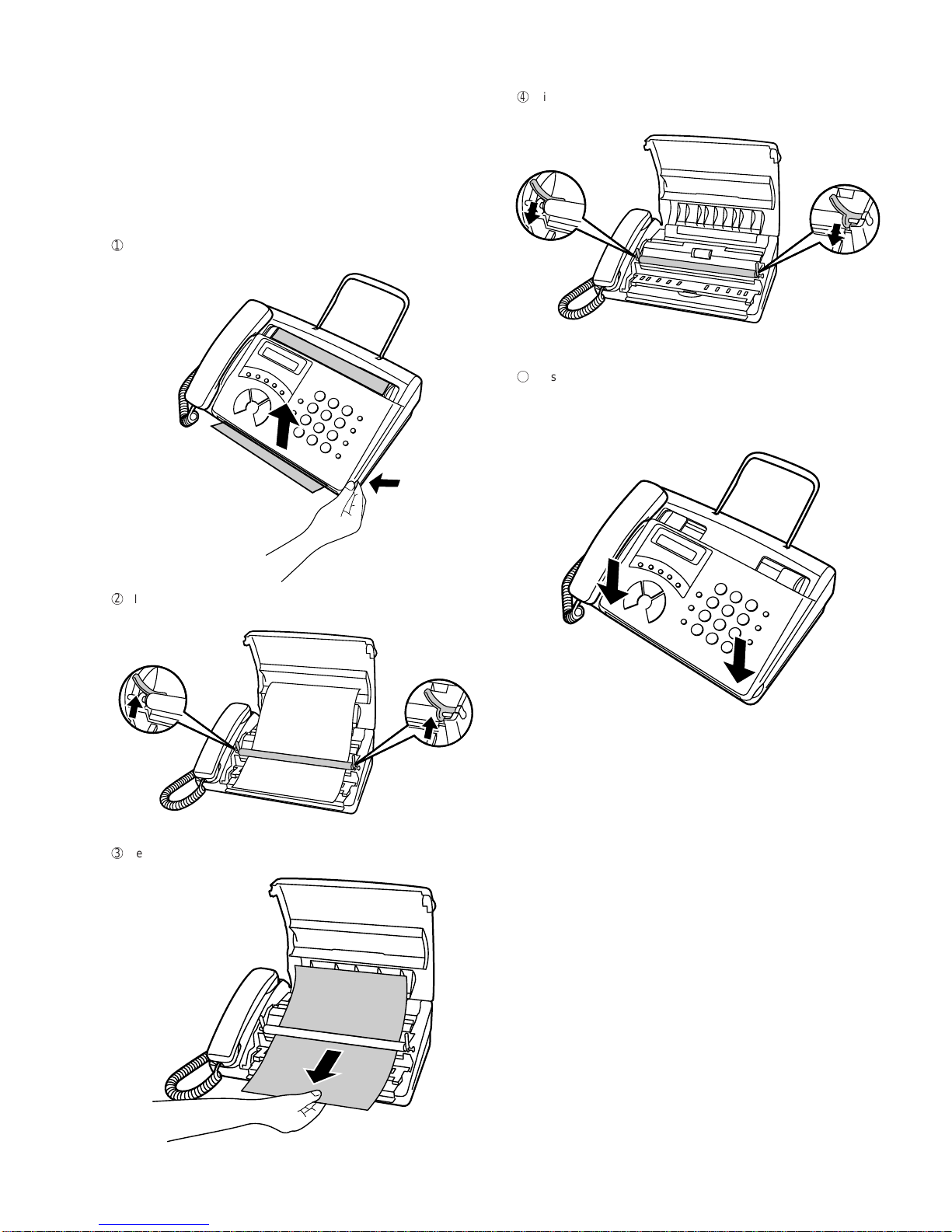 ① 

② l

③ e

④ i

s