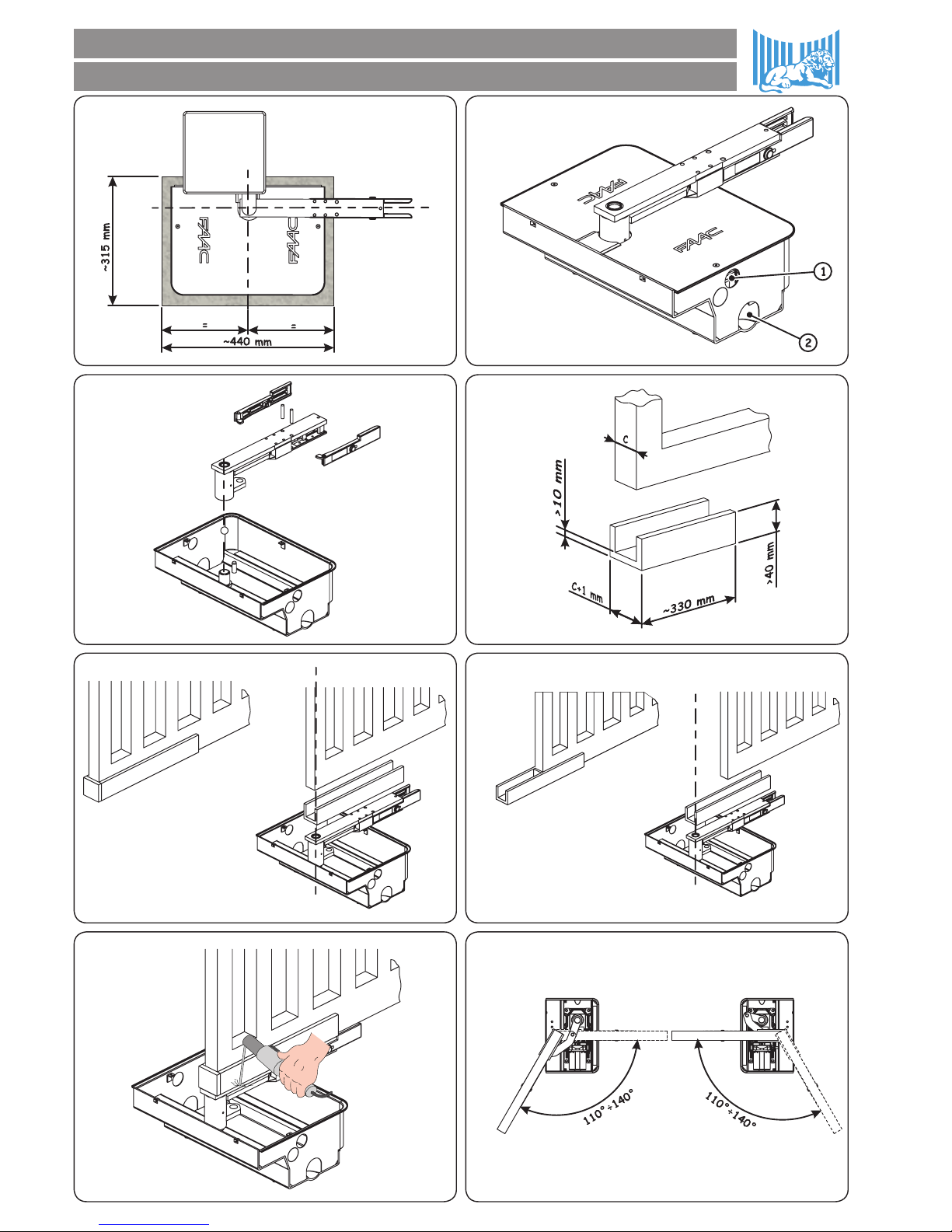 ~315 mm
FAAC
FAAC
=
=
~440 mm

FAAC
FAAC
1
2

C
>10 mm
>40 mm
C+1 mm
~330 mm

110°÷140°
110°÷140°