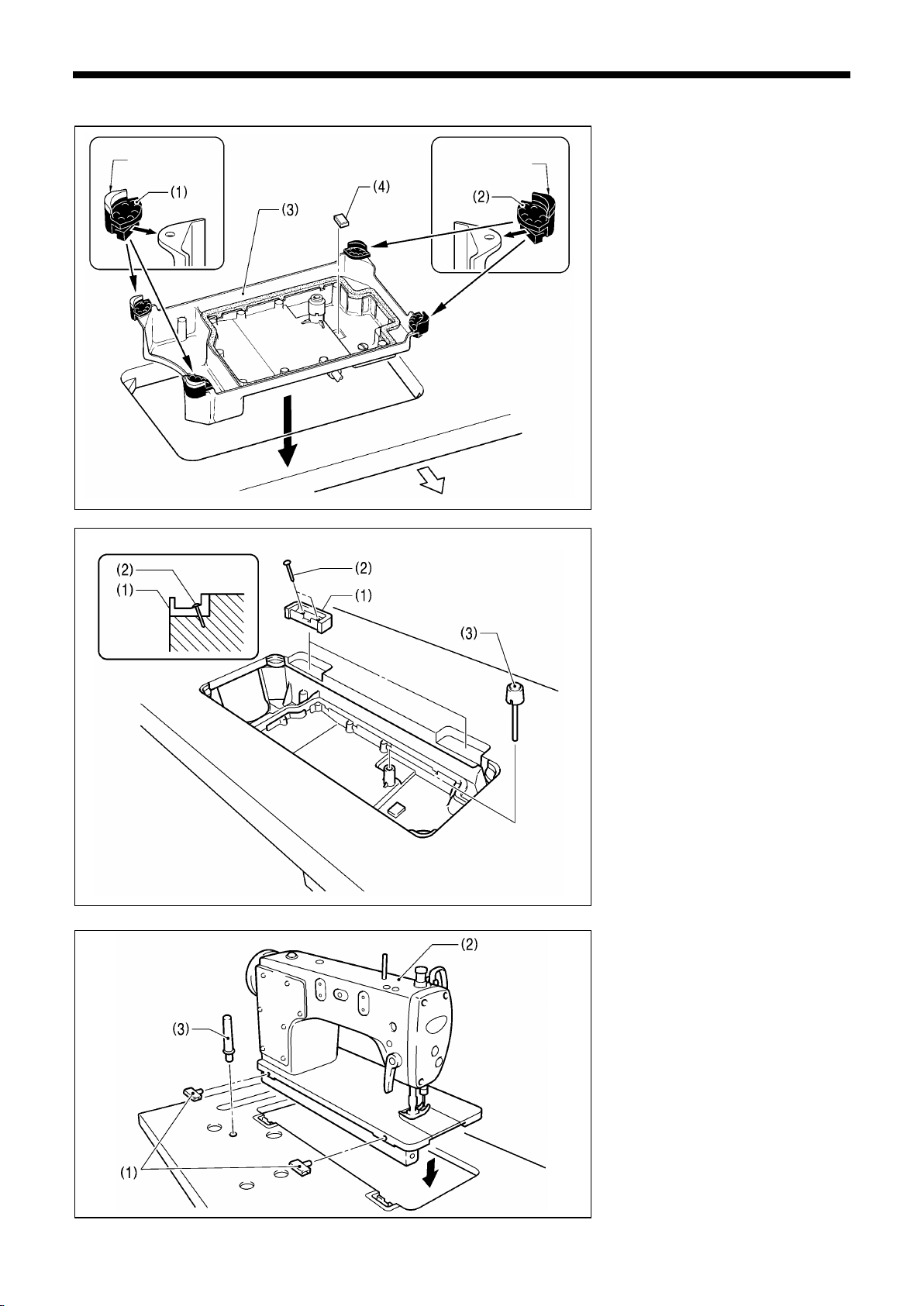 (1)

(3)

(4)

(2)

(2)

(1)

(2)

(1)

(3)

(2)

(3)

(1)