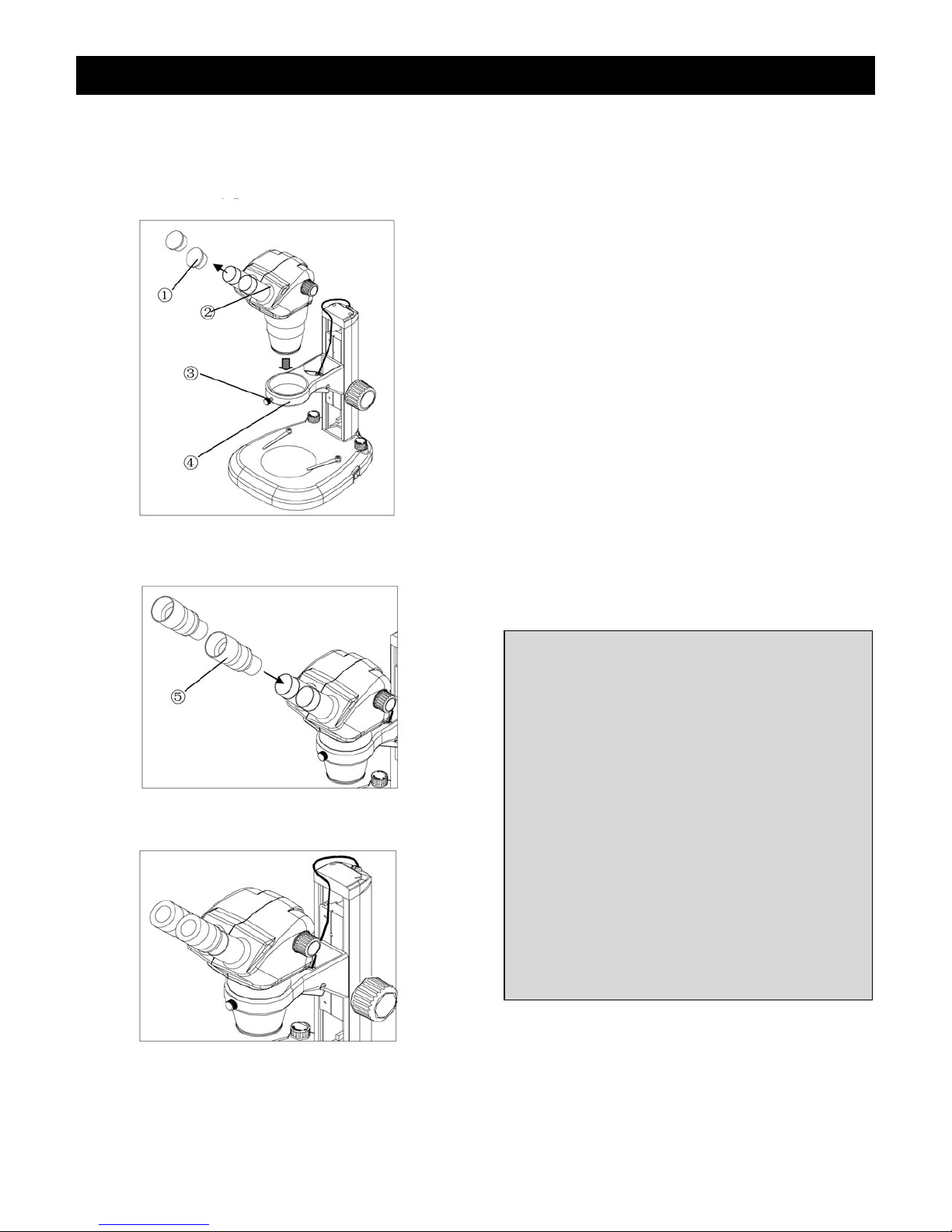 ①
②
③
④
⑤