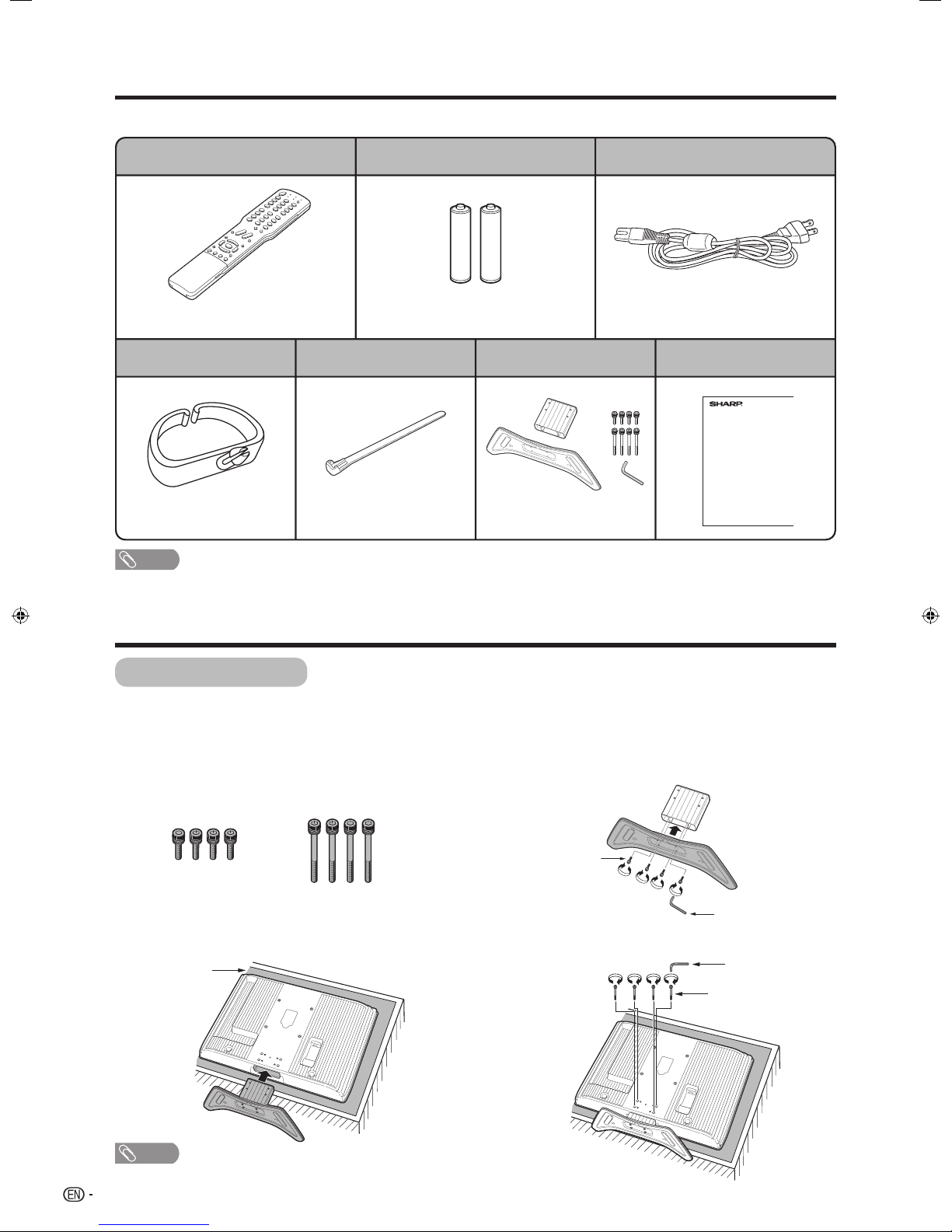 SHARP

EN -