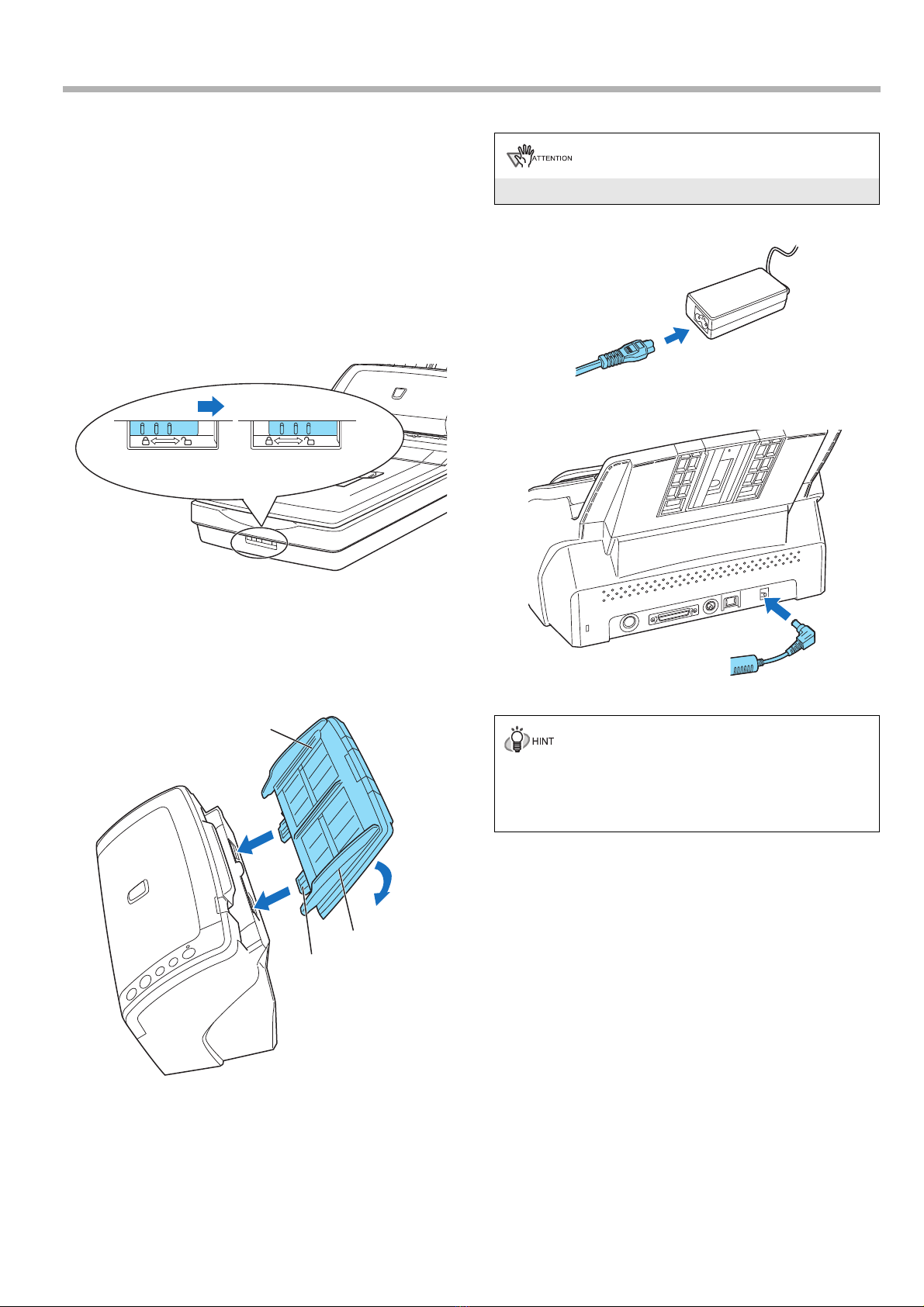 ATTENTION

HINT