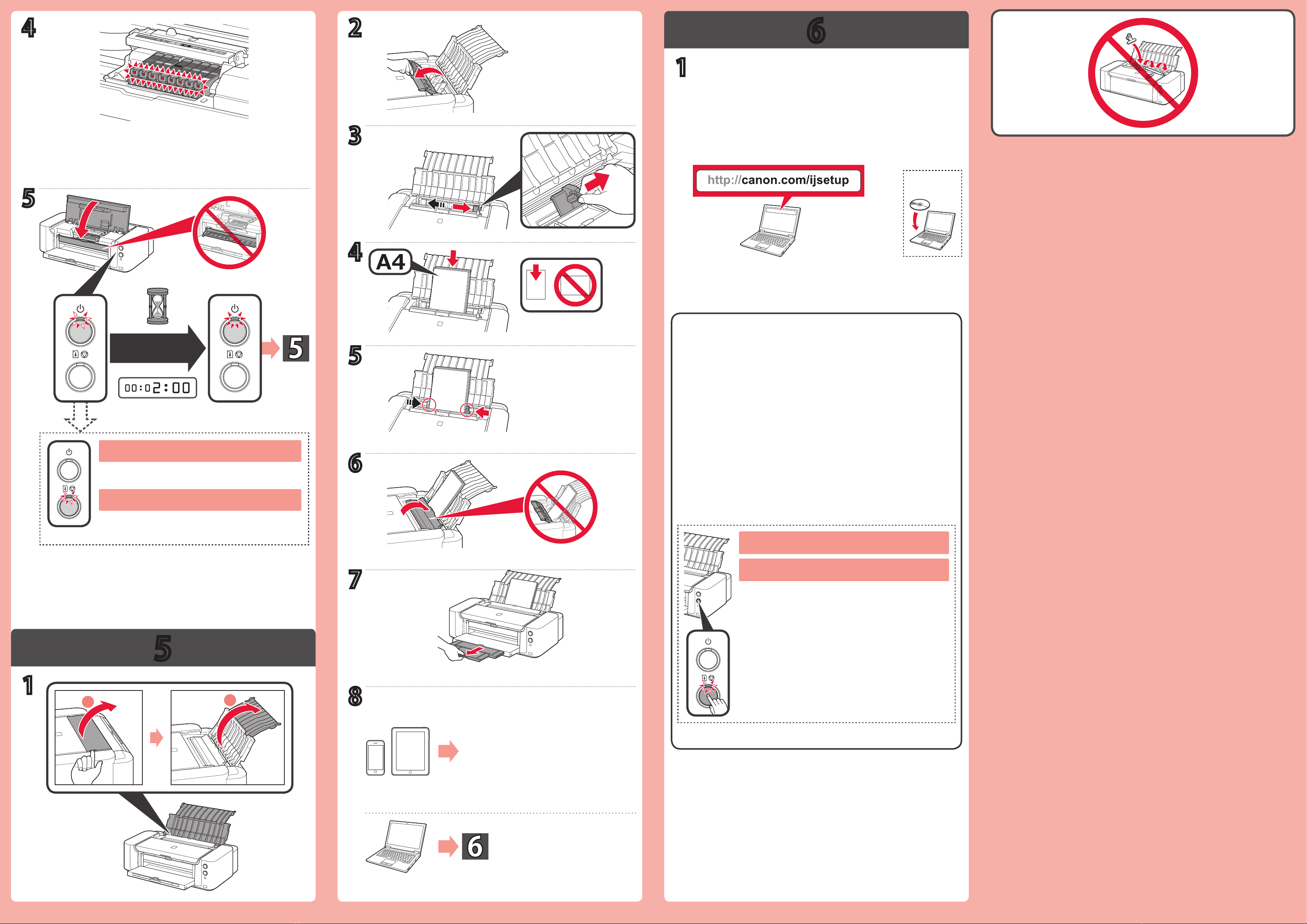 4

5

00:02:00

5

5

1

2

3

4

A4

5

6

7

8

6

6

1

http://canon.com/ijsetup