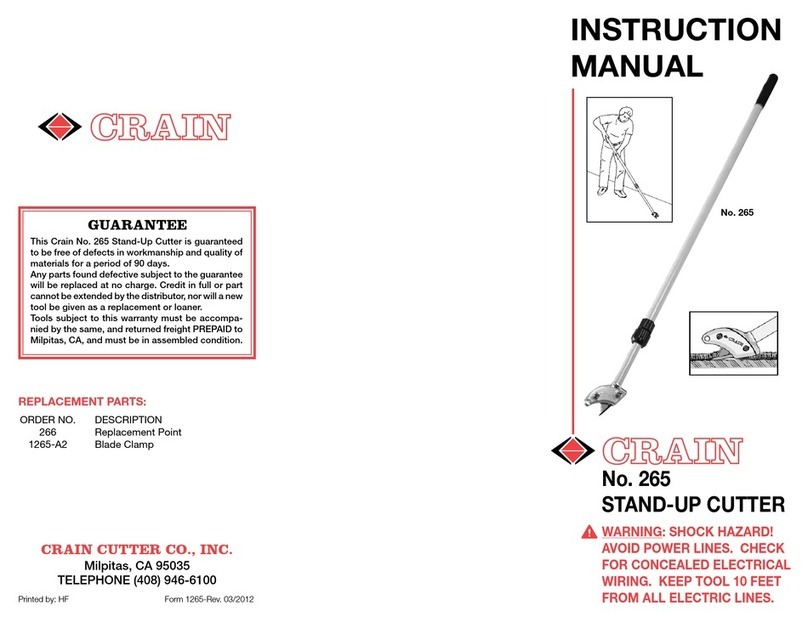 CRAIN

GUARANTEE

This Crain No. 265 Stand-Up Cutter is guaranteed to be free of defects in workmanship and quality of materials for a period of 90 days.
Any parts found defective subject to the guarantee will be replaced at no charge. Credit in full or part cannot be extended by the distributor, nor will a new tool be given as a replacement or loaner.
Tools subject to this warranty must be accompanied by the same, and returned freight PREPAID to Milpitas, CA, and must be in assembled condition.

REPLACEMENT PARTS:

| ORDER NO. | DESCRIPTION |
|---|---|
| 266 | Replacement Point |
| 1265-A2 | Blade Clamp |

CRAIN CUTTER CO., INC.
Milpitas, CA 95035
TELEPHONE (408) 946-6100

Printed by: HF

Form 1265-Rev. 03/2012

INSTRUCTION MANUAL

No. 265

CRAIN

CRAIN
No. 265
STAND-UP CUTTER

WARNING: SHOCK HAZARD! AVOID POWER LINES. CHECK FOR CONCEALED ELECTRICAL WIRING. KEEP TOOL 10 FEET FROM ALL ELECTRIC LINES.