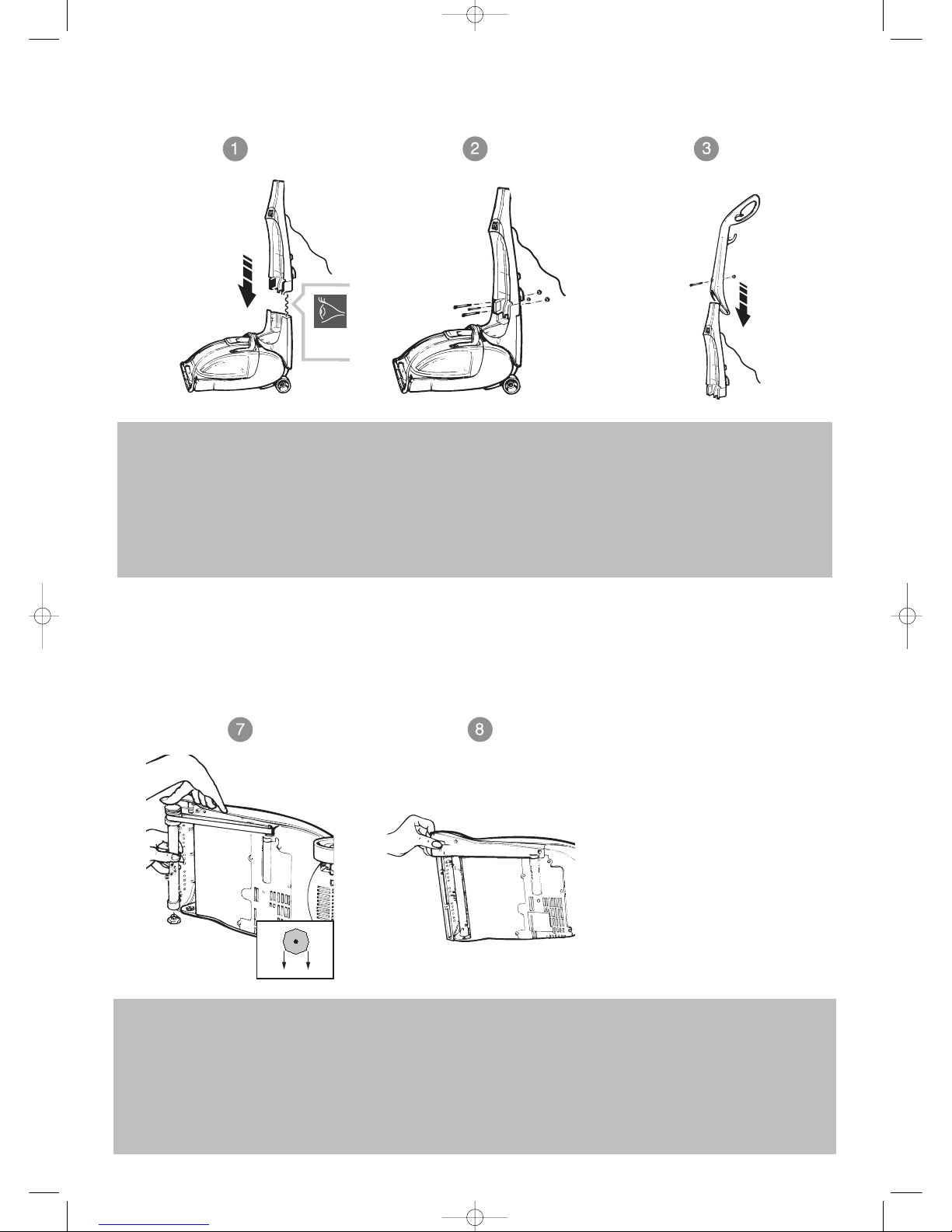 1

2

3

7

8