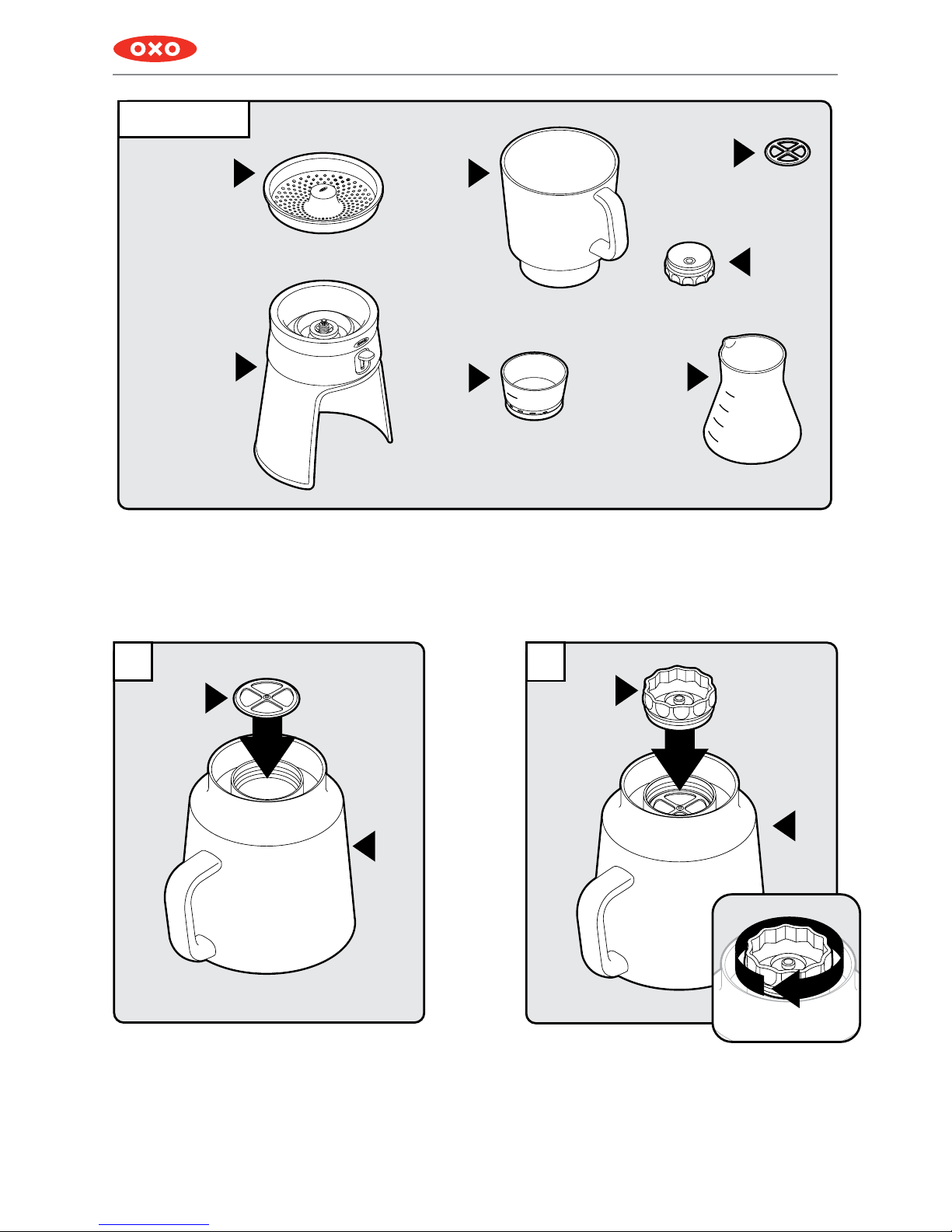 OXO