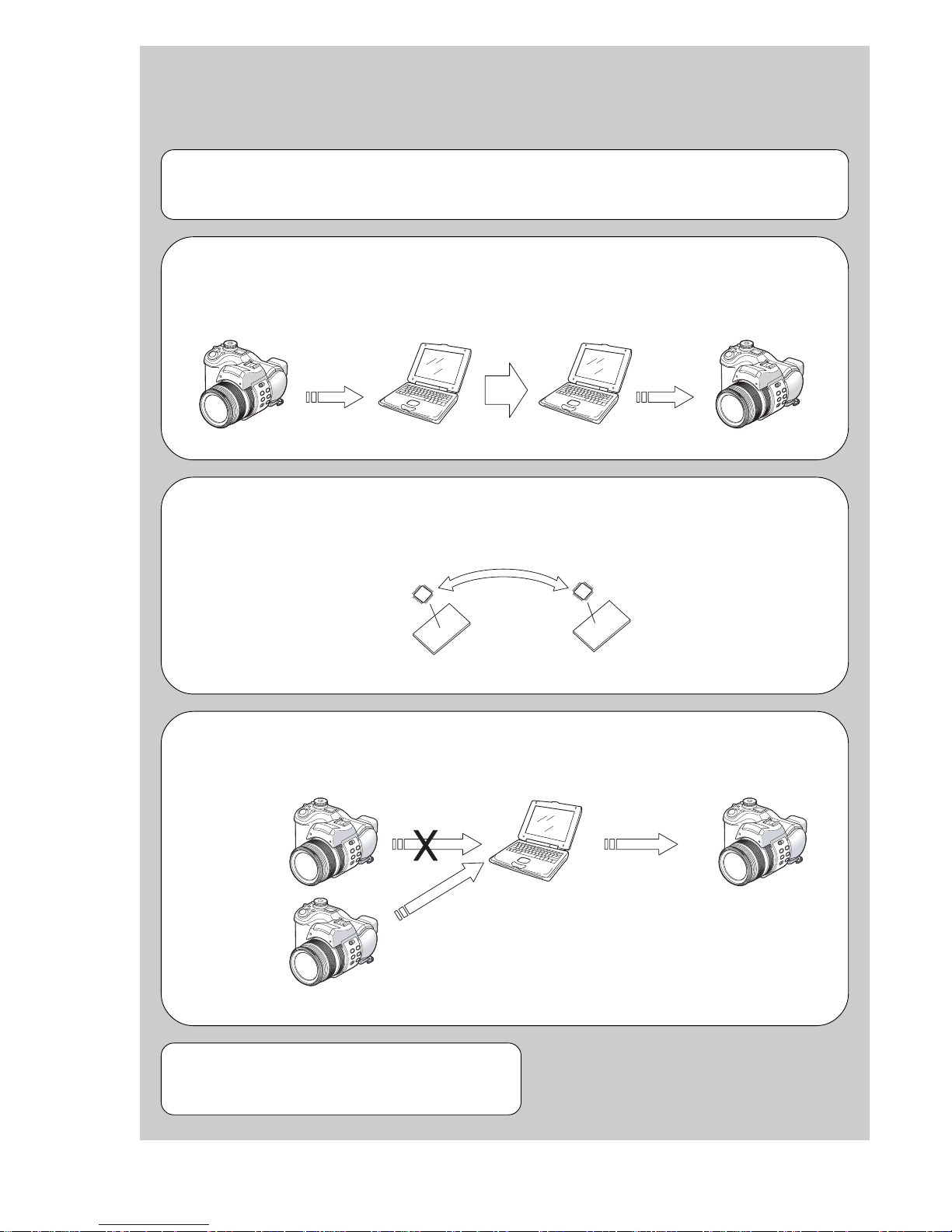 X