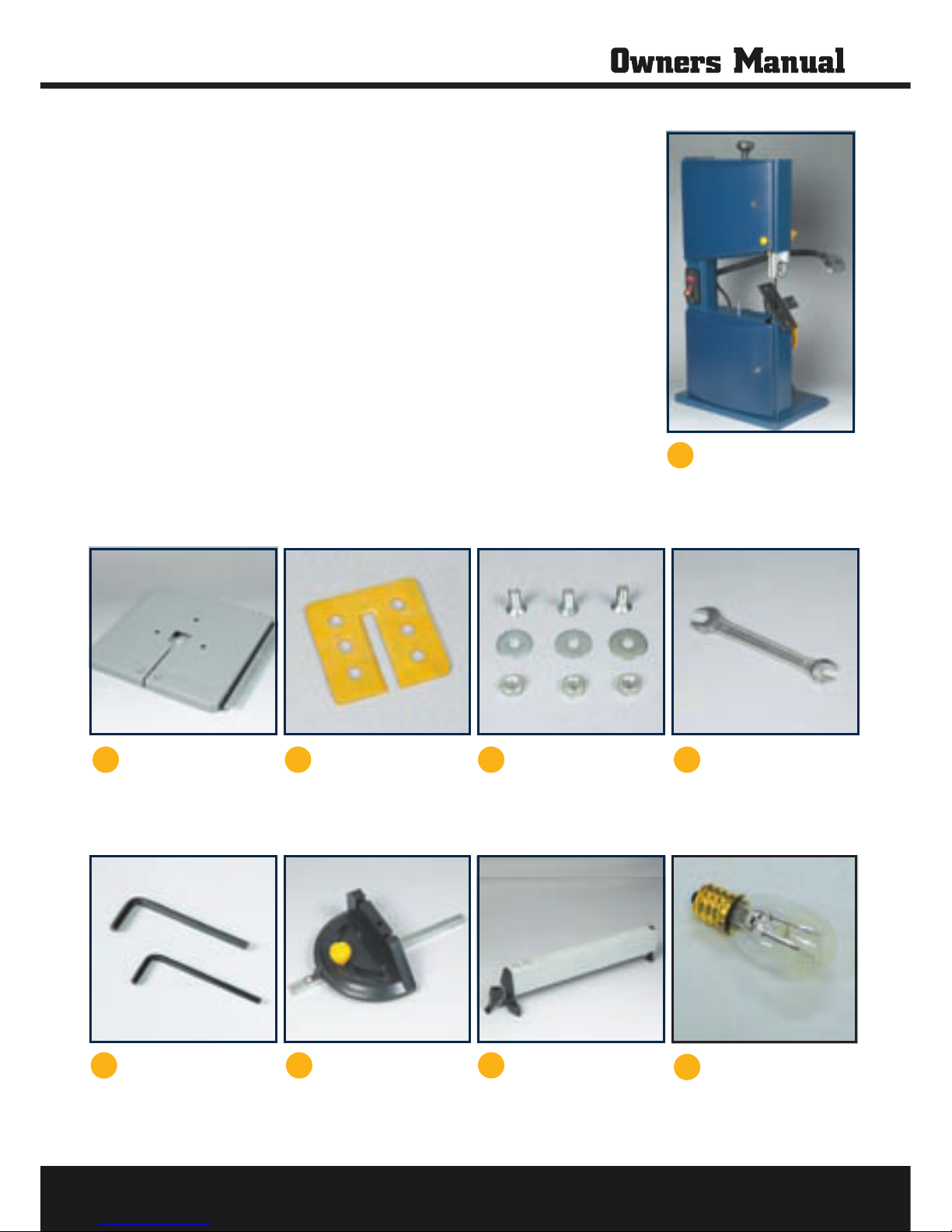 Owners Manual