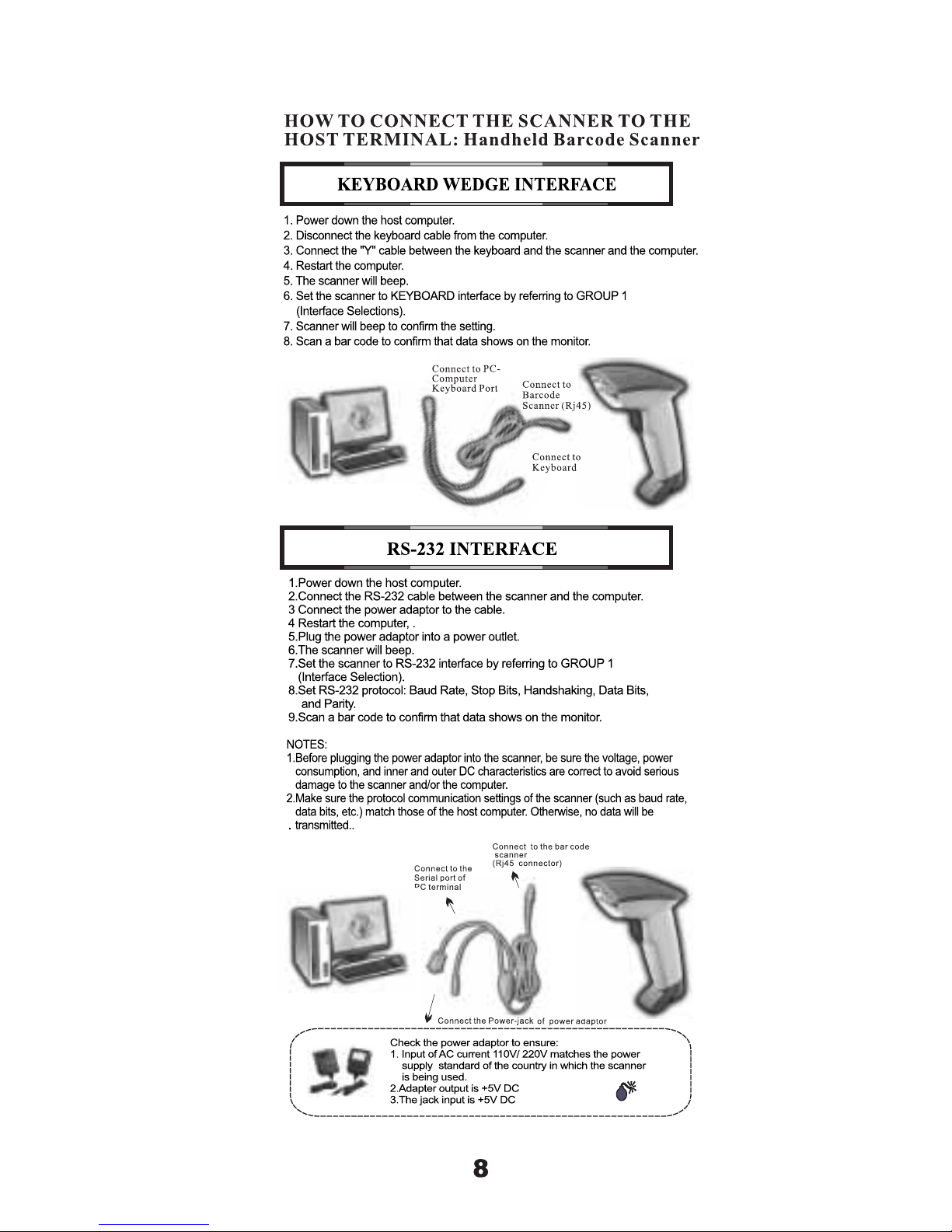 HOW TO CONNECT THE SCANNER TO THE HOST TERMINAL: Handheld Barcode Scanner

KEYBOARD WEDGE INTERFACE

1. Power down the host computer.
2. Disconnect the keyboard cable from the computer.
3. Connect the "Y" cable between the keyboard and the scanner and the computer.
4. Restart the computer.
5. The scanner will beep.
6. Set the scanner to KEYBOARD interface by referring to GROUP 1 (Interface Selections).
7. Scanner will beep to confirm the setting.
8. Scan a bar code to confirm that data shows on the monitor.

Connect to PC-Computer Keyboard Port

Connect to Barcode Scanner (Rj45)

Connect to Keyboard

RS-232 INTERFACE

1.Power down the host computer.
2.Connect the RS-232 cable between the scanner and the computer.
3 Connect the power adaptor to the cable.
4 Restart the computer, .
5.Plug the power adaptor into a power outlet.
6.The scanner will beep.
7.Set the scanner to RS-232 interface by referring to GROUP 1 (Interface Selection).
8.Set RS-232 protocol: Baud Rate, Stop Bits, Handshaking, Data Bits, and Parity.
9.Scan a bar code to confirm that data shows on the monitor.

NOTES:
1.Before plugging the power adaptor into the scanner, be sure the voltage, power consumption, and inner and outer DC characteristics are correct to avoid serious damage to the scanner and/or the computer.
2.Make sure the protocol communication settings of the scanner (such as baud rate, data bits, etc.) match those of the host computer. Otherwise, no data will be . transmitted..

Connect to the bar code scanner (Rj45 connector)

Connect to the Serial port of PC terminal

Connect the Power-jack of power adaptor

Check the power adaptor to ensure:
1. Input of AC current 110V/ 220V matches the power supply standard of the country in which the scanner is being used.
2.Adapter output is +5V DC
3.The jack input is +5V DC

8