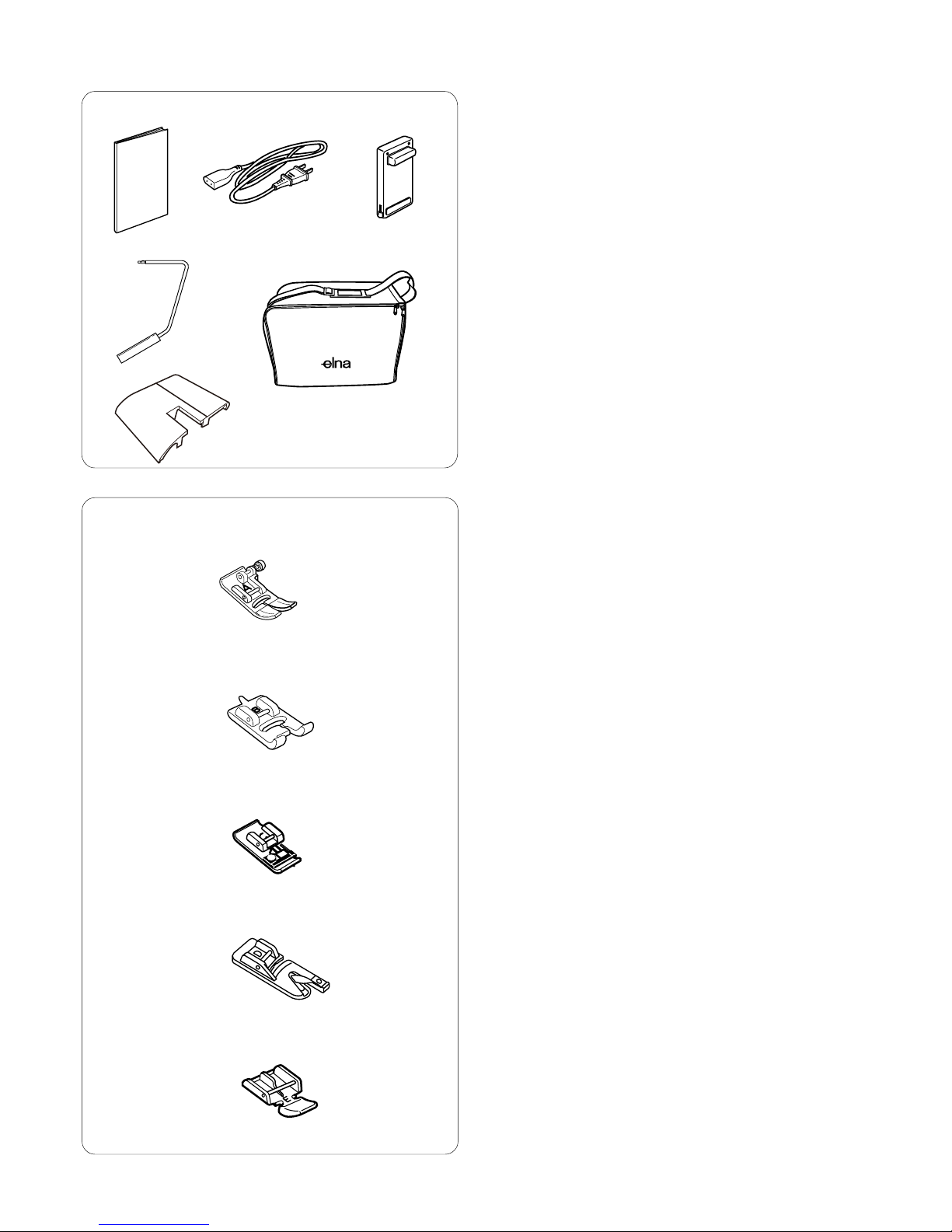 elna