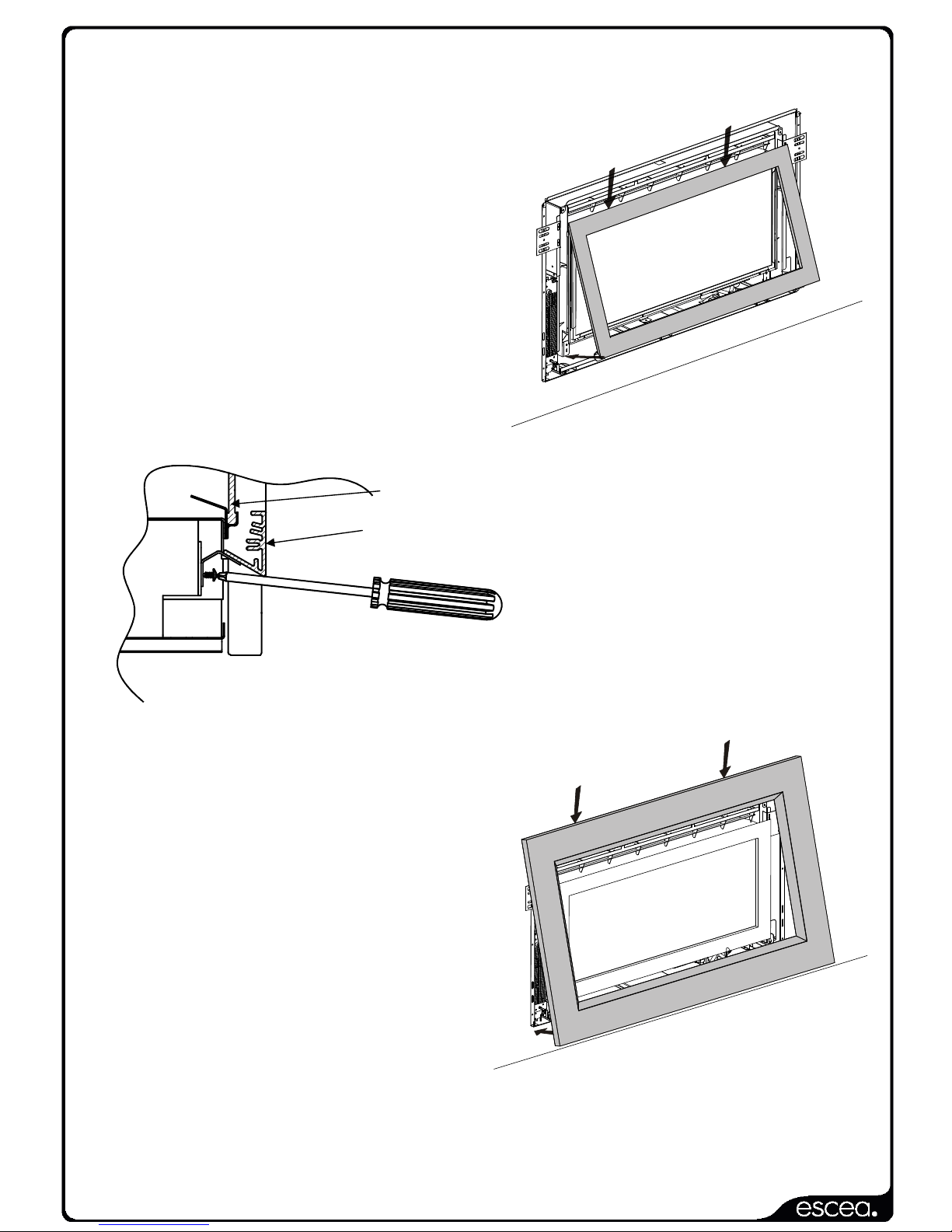 escea.