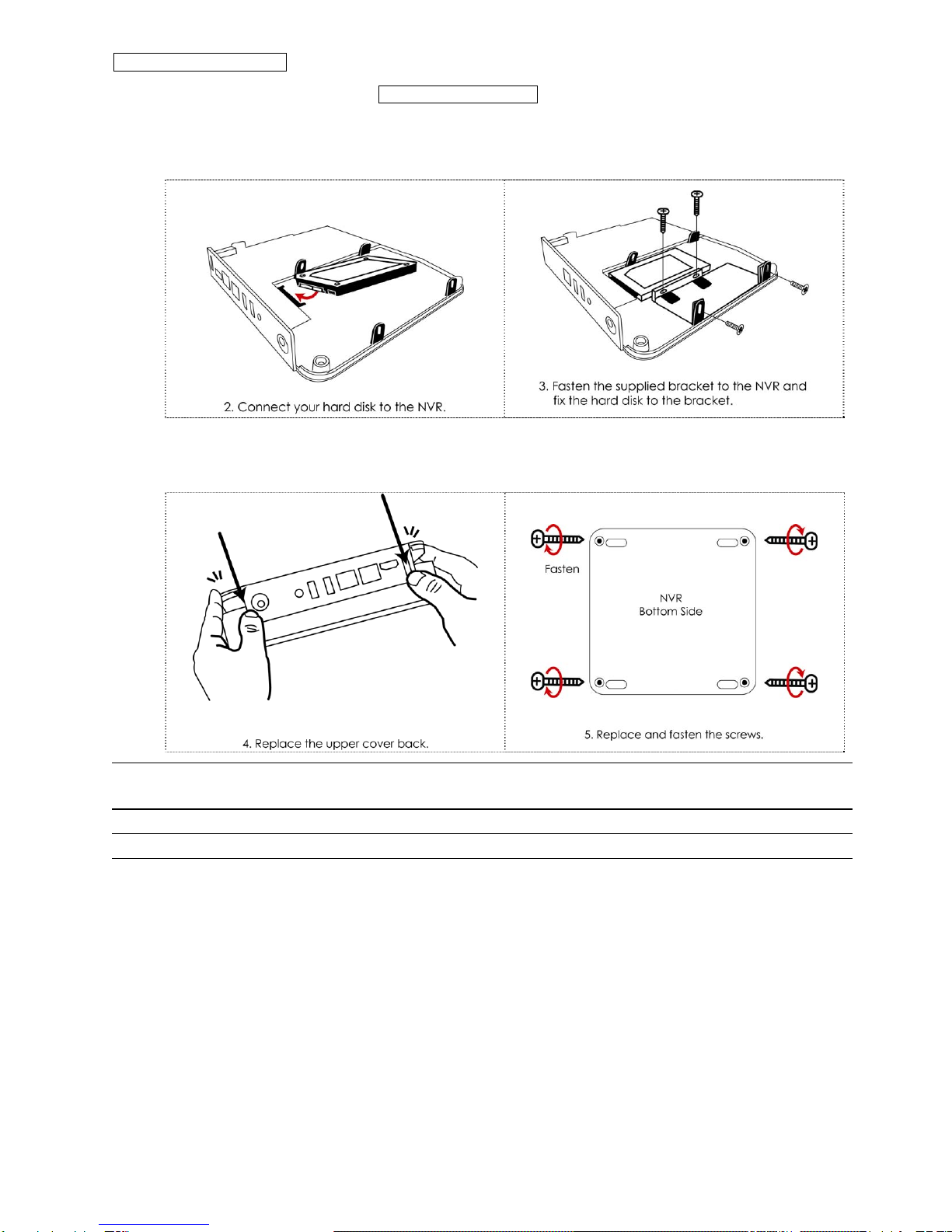 2. Connect your hard disk to the NVR.

3. Fasten the supplied bracket to the NVR and fix the hard disk to the bracket.

4. Replace the upper cover back.

Fasten

NVR
Bottom Side

5. Replace and fasten the screws.