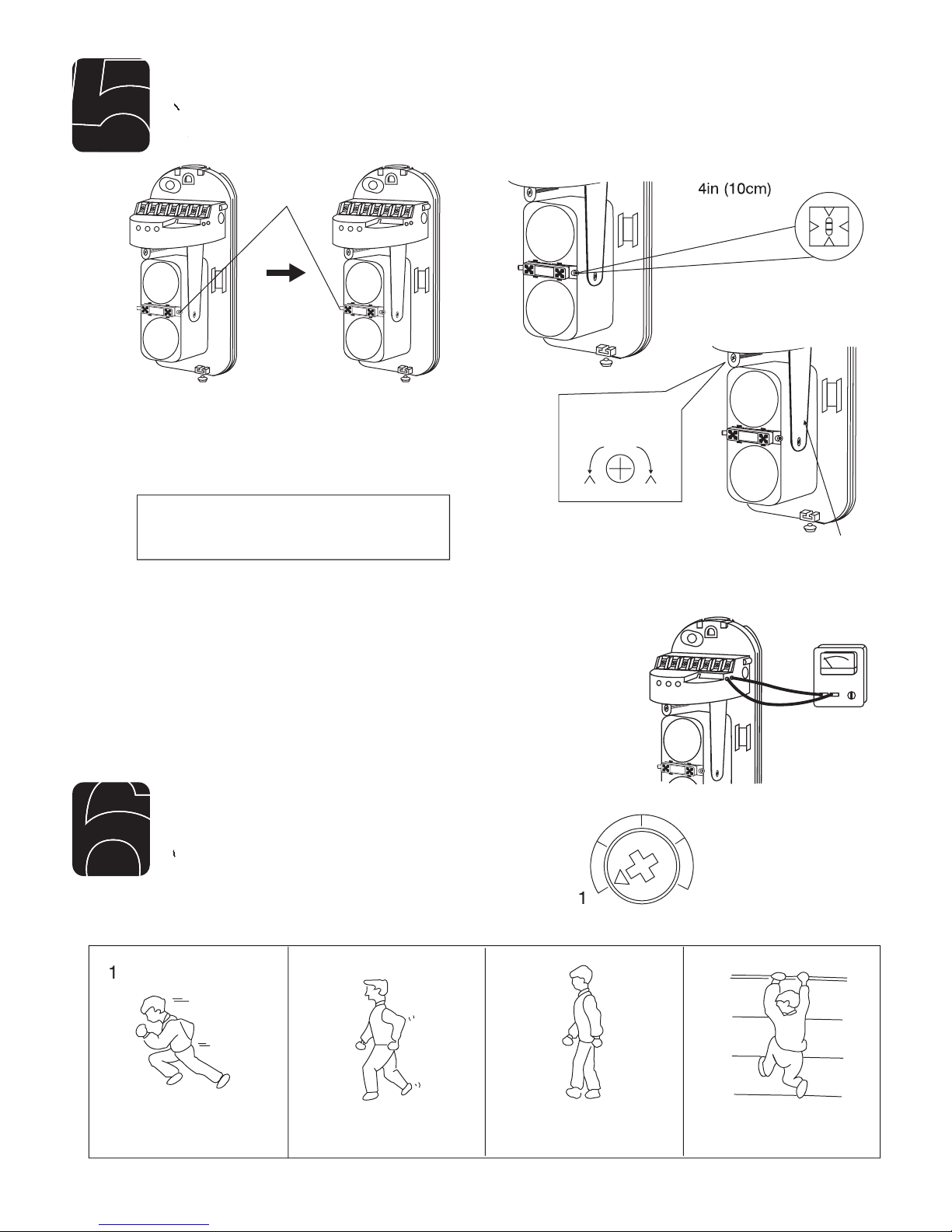 5

4in (10cm)

6

1

1