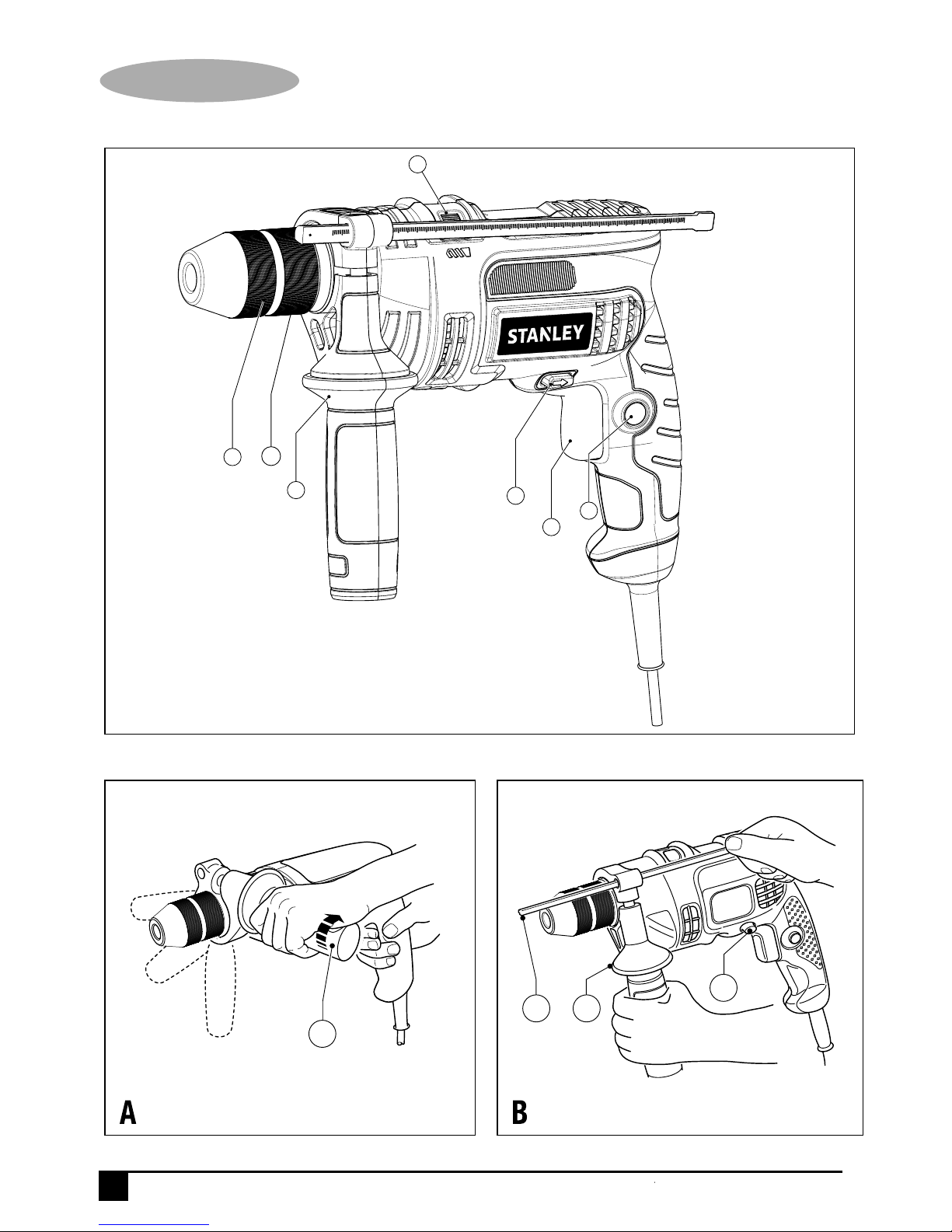 STANLEY

A

B