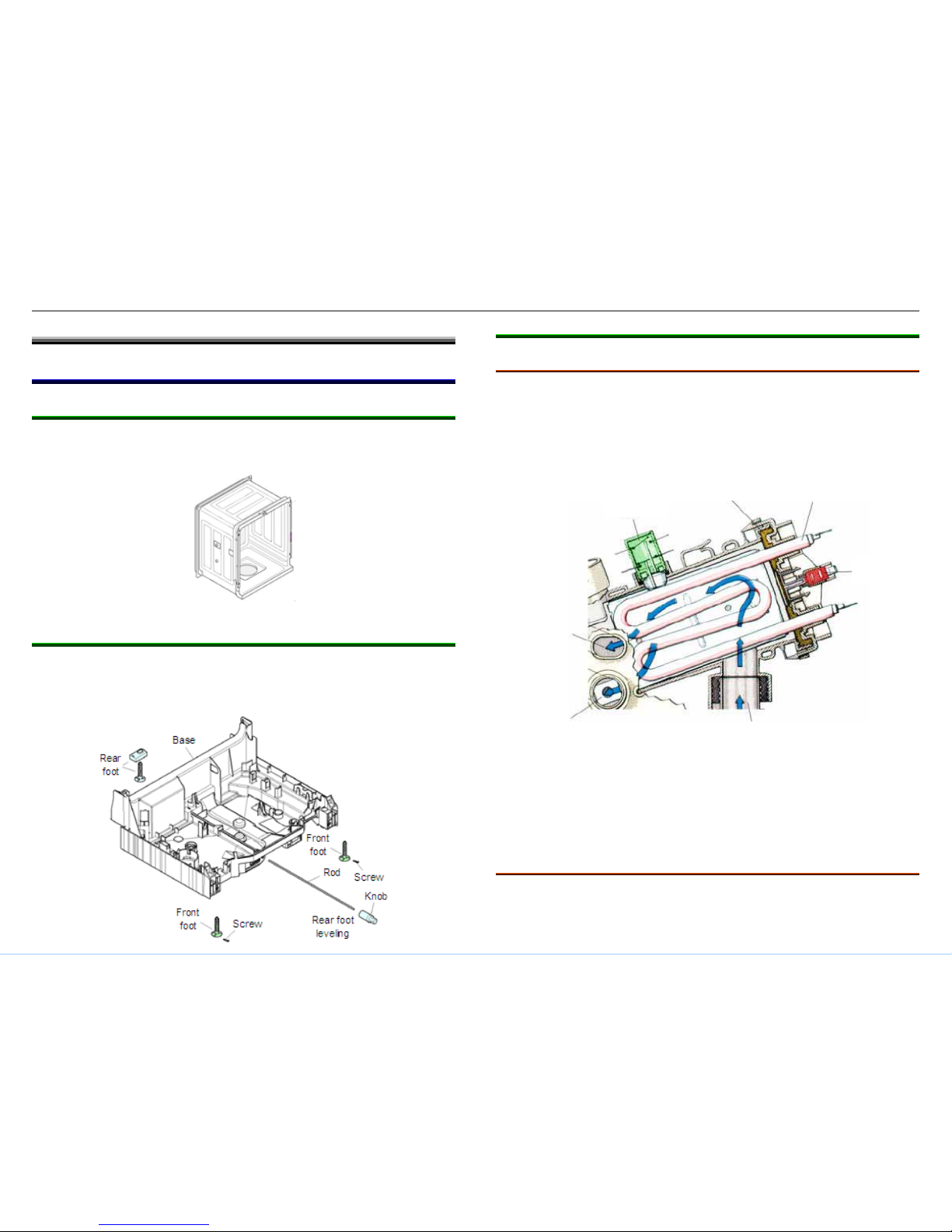 Base
Rear foot
Front foot
Rod
Screw
Knob
Front foot
Screw
Rear foot leveling