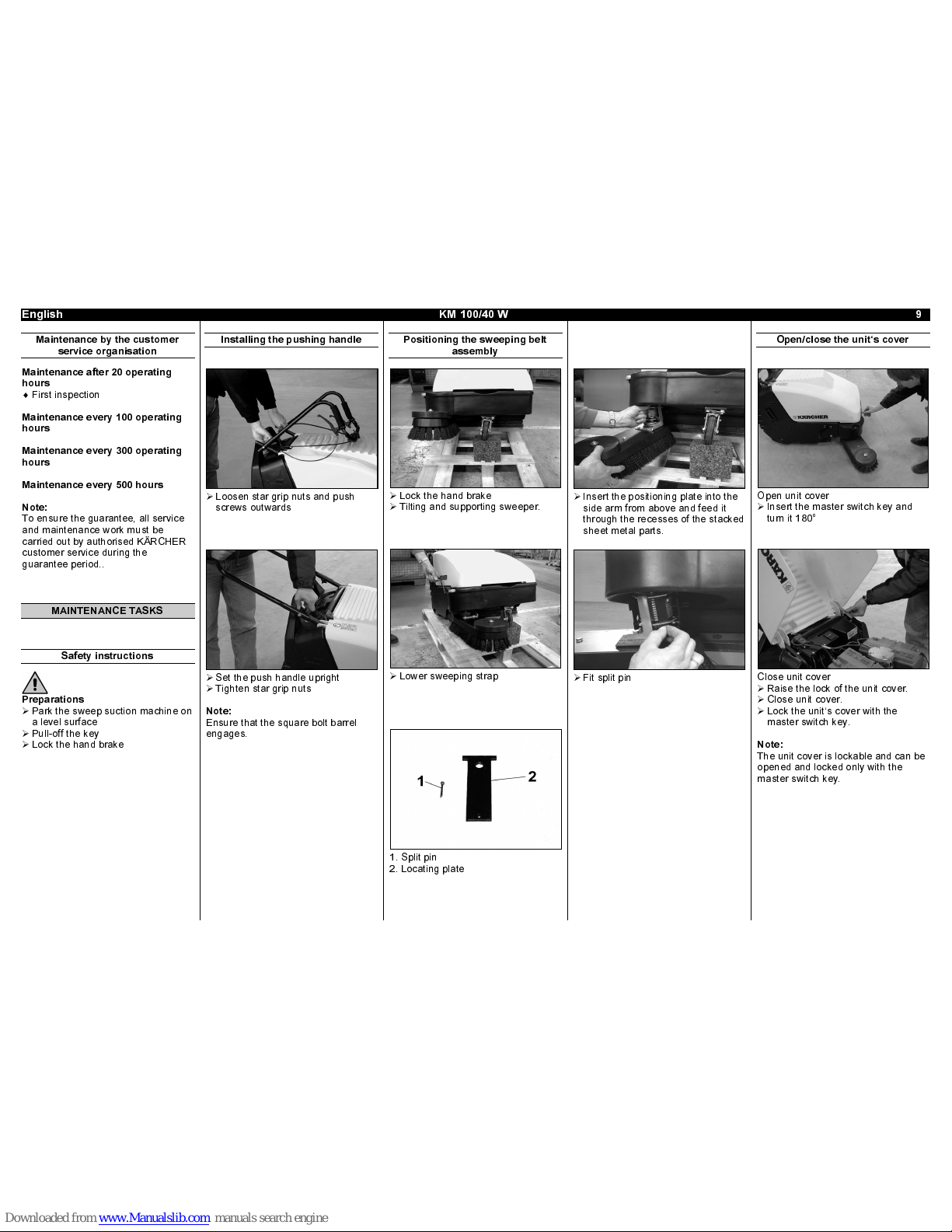 English KM 100/40 W 9

Maintenance by the customer service organisation

Maintenance after 20 operating hours
♦ First inspection

Maintenance every 100 operating hours

Maintenance every 300 operating hours

Maintenance every 500 hours

Note:
To ensure the guarantee, all service and maintenance work must be carried out by authorised KÄRCHER customer service during the guarantee period..

MAINTENANCE TASKS

Safety instructions

Preparations
➢ Park the sweep suction machine on a level surface
➢ Pull-off the key
➢ Lock the hand brake

Installing the pushing handle

➢ Loosen star grip nuts and push screws outwards

➢ Set the push handle upright
➢ Tighten star grip nuts

Note:
Ensure that the square bolt barrel engages.

Positioning the sweeping belt assembly

➢ Lock the hand brake
➢ Tilting and supporting sweeper.

➢ Lower sweeping strap

1
2

1. Split pin
2. Locating plate

➢ Insert the positioning plate into the side arm from above and feed it through the recesses of the stacked sheet metal parts.

➢ Fit split pin

Open/close the unit's cover

KÄRCHER

Open unit cover
➢ Insert the master switch key and turn it 180°

Close unit cover
➢ Raise the lock of the unit cover.
➢ Close unit cover.
➢ Lock the unit's cover with the master switch key.

Note:
The unit cover is lockable and can be opened and locked only with the master switch key.

Downloaded from www.Manualslib.com manuals search engine