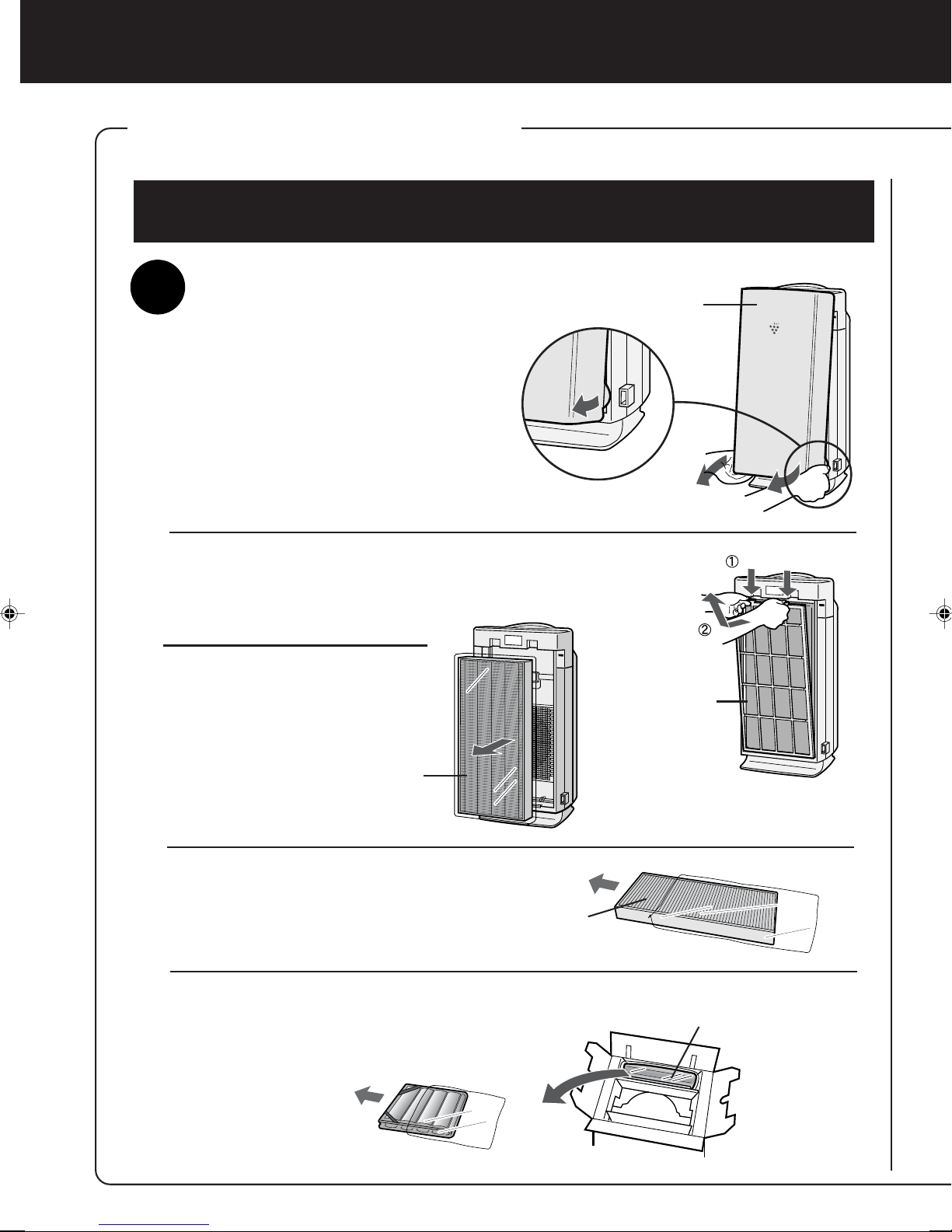 ①

②