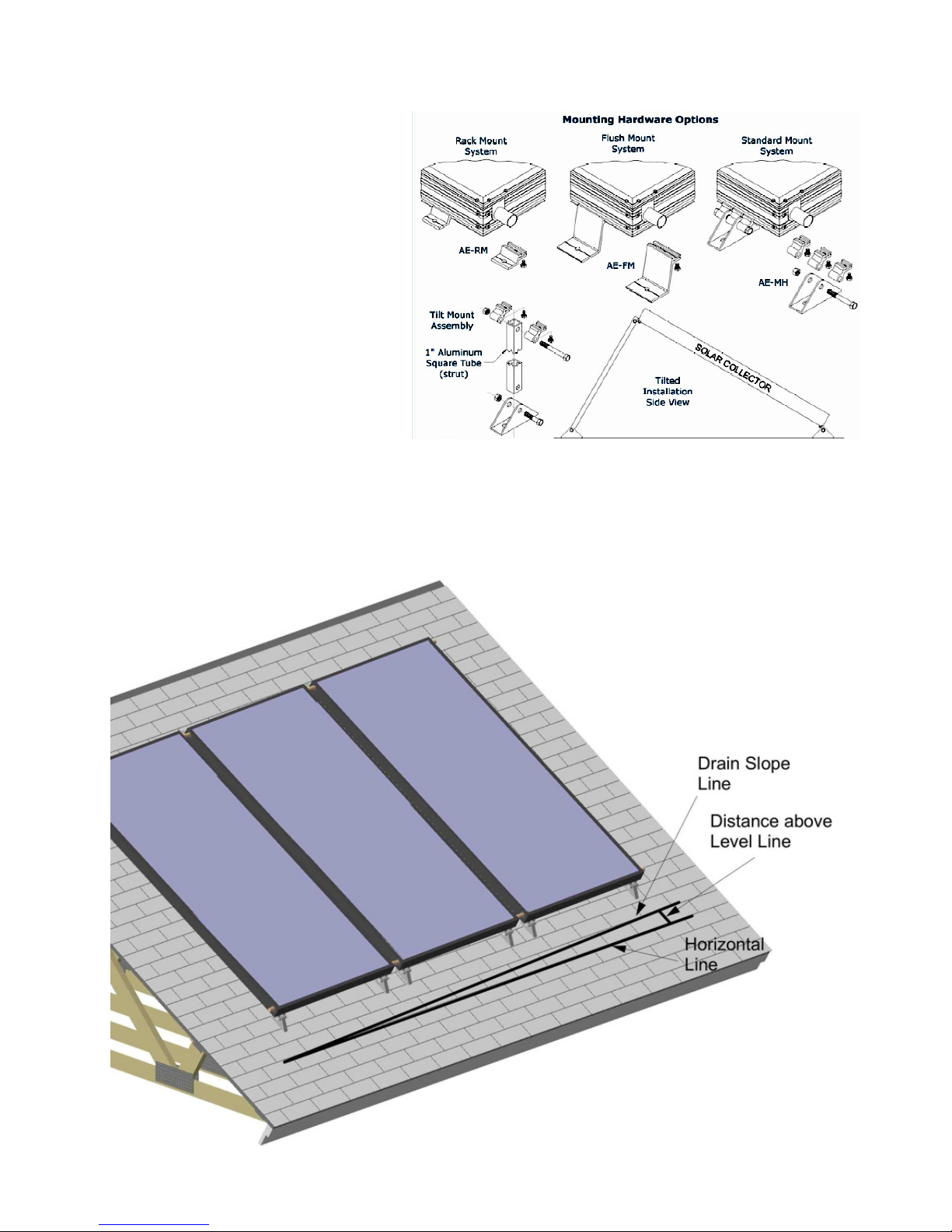 Mounting Hardware Options

Rack Mount System

Flush Mount System

Standard Mount System

AE-RM

AE-FM

AE-MH

Tilt Mount Assembly

1" Aluminum Square Tube (strut)

SOLAR COLLECTOR

Tilted Installation Side View

Drain Slope Line

Distance above Level Line

Horizontal Line