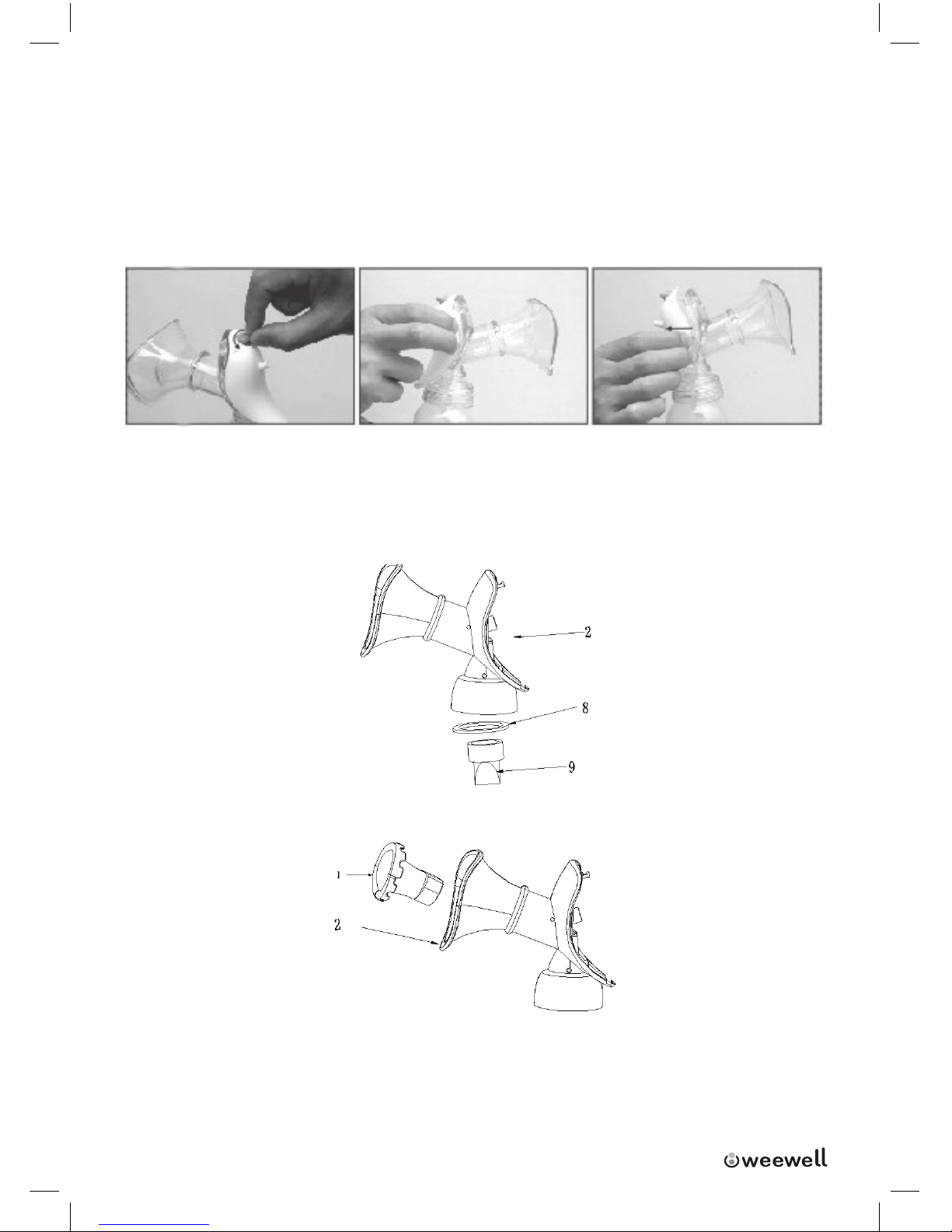 2

8

9

1

2

weewell