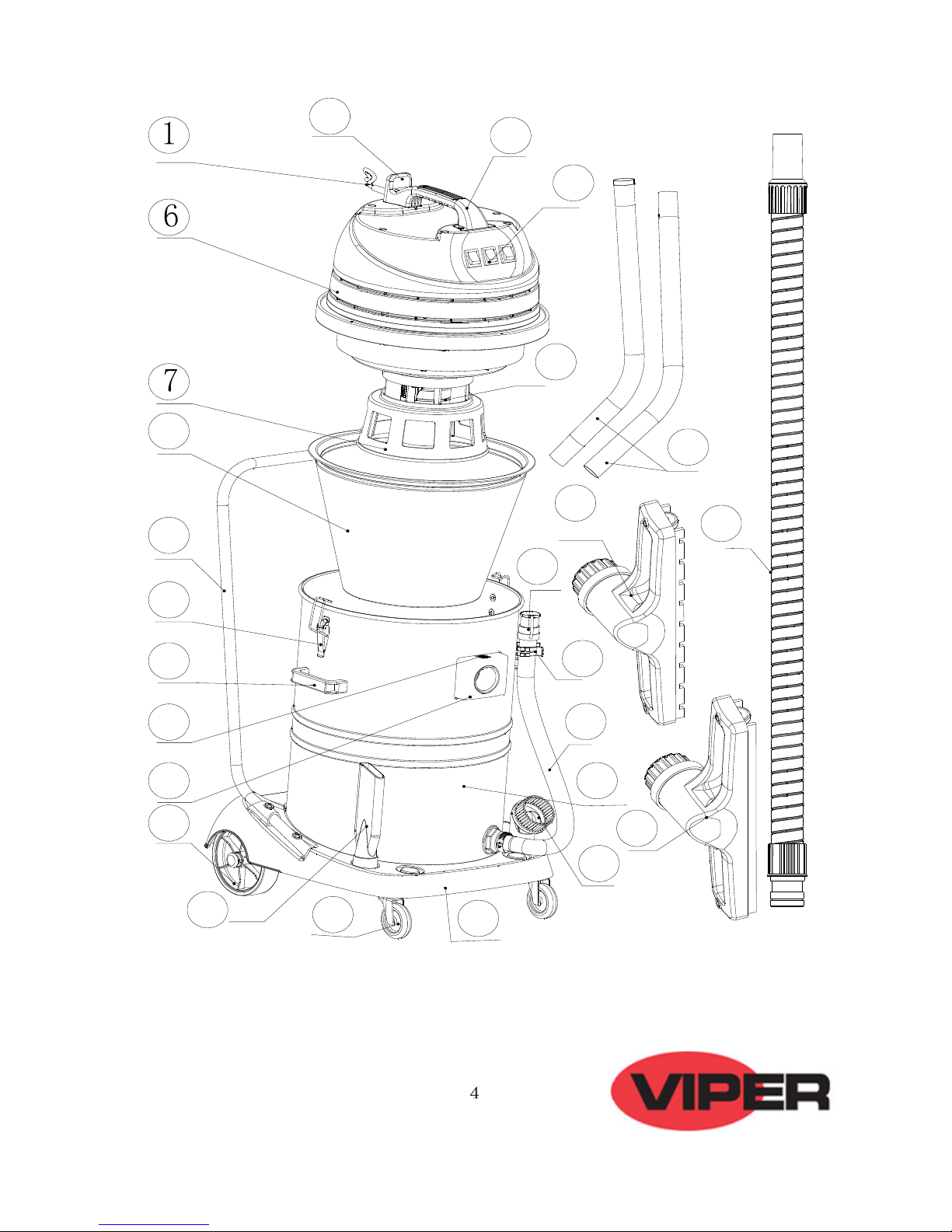 1

6

7

4

VIPER