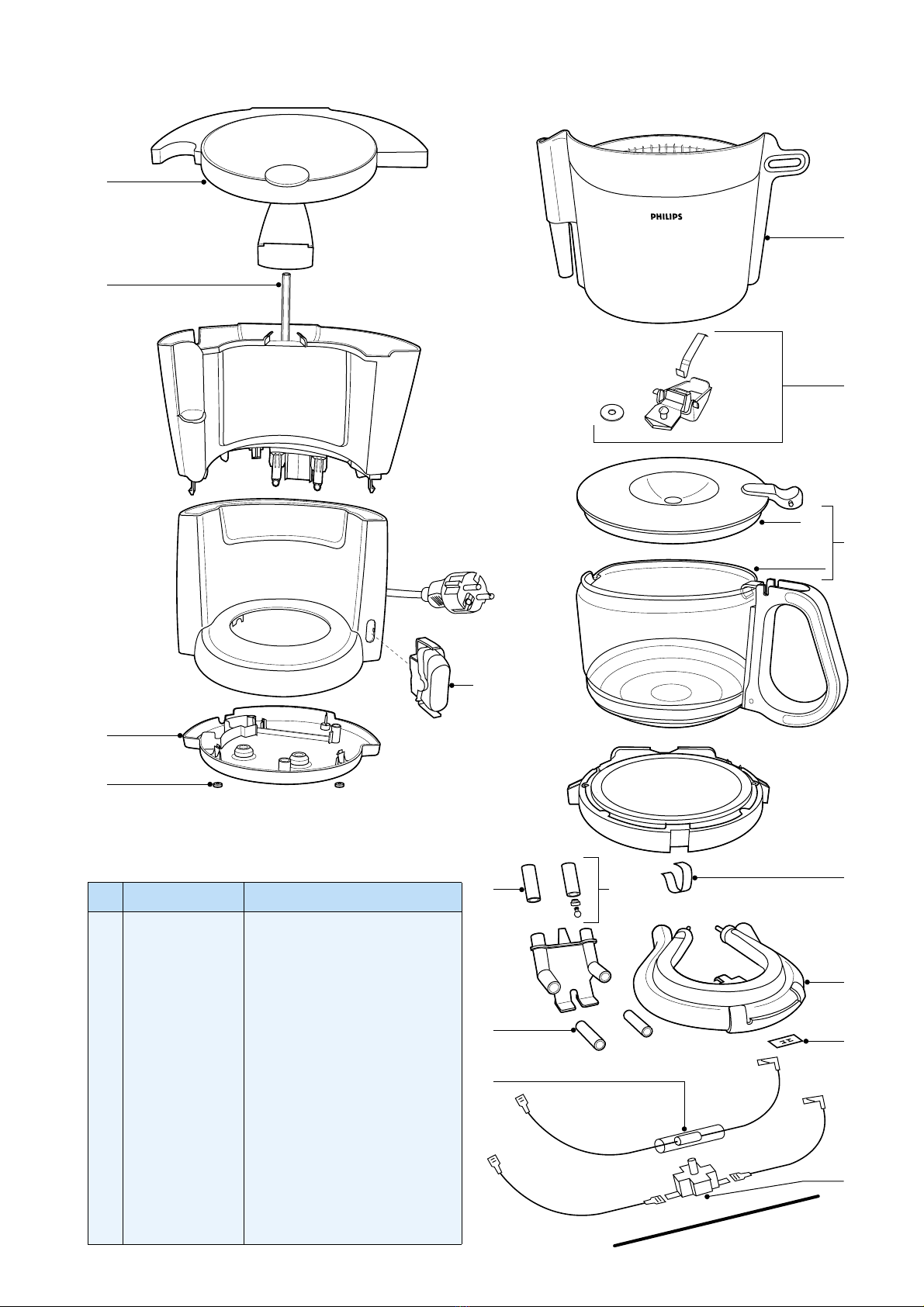 PHILIPS