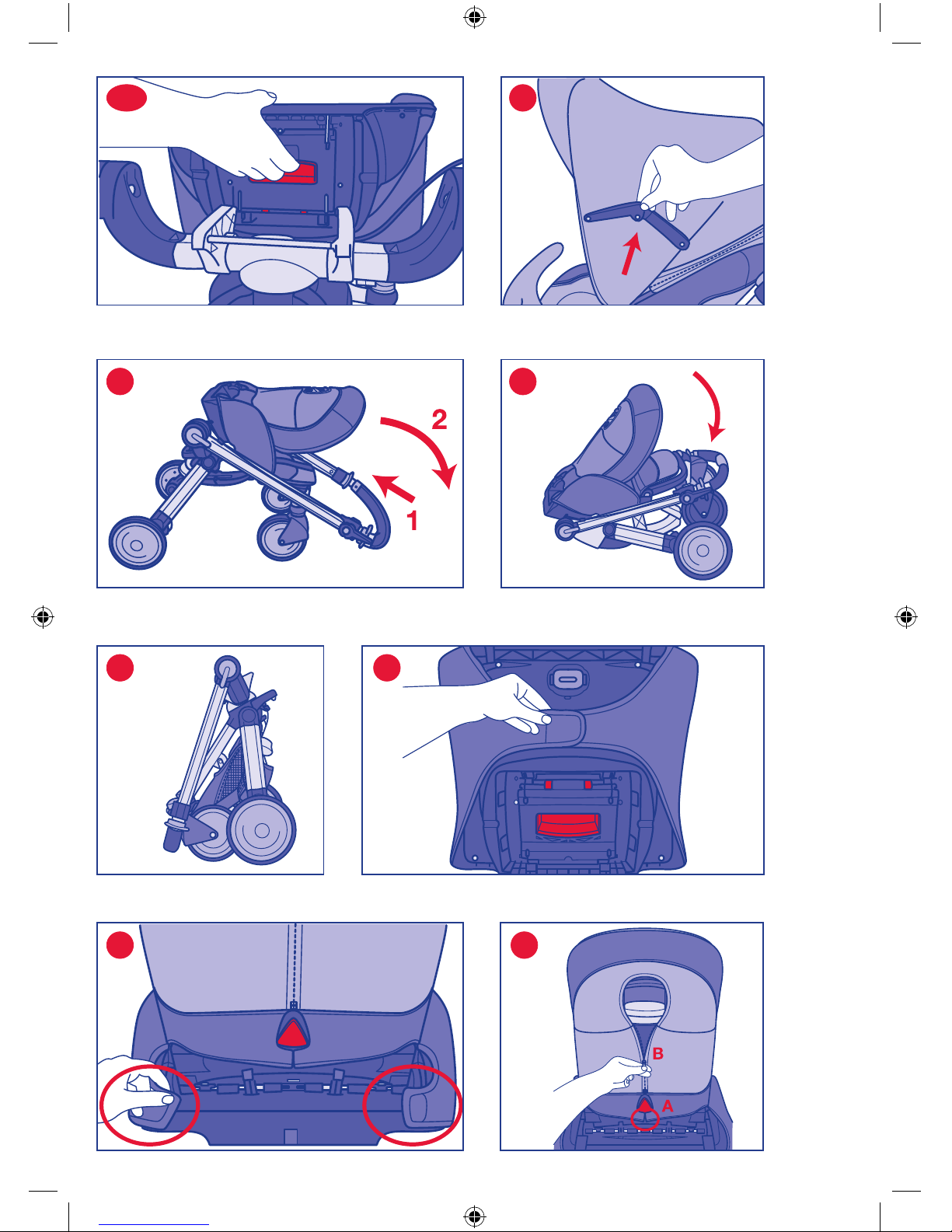 2
1

B
A