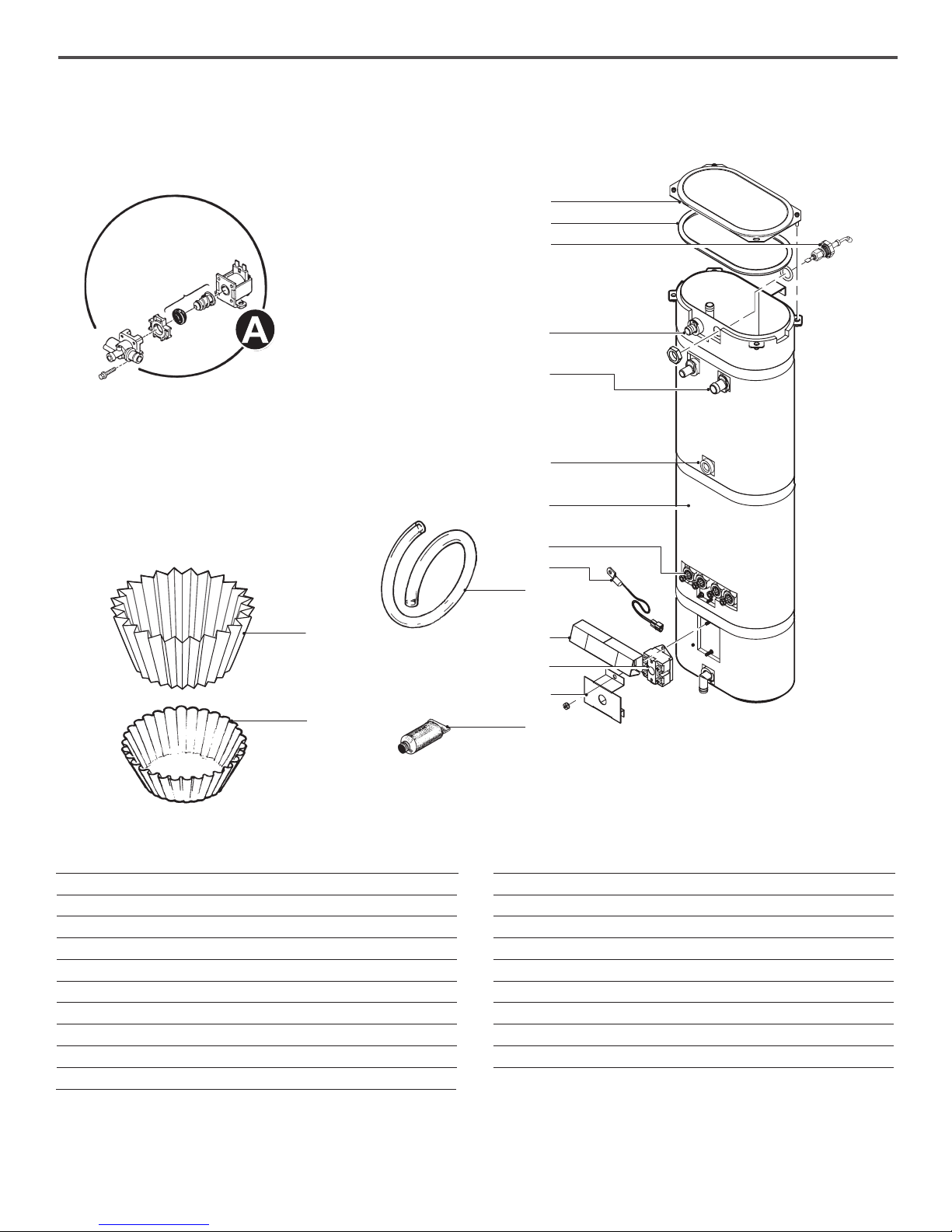 A