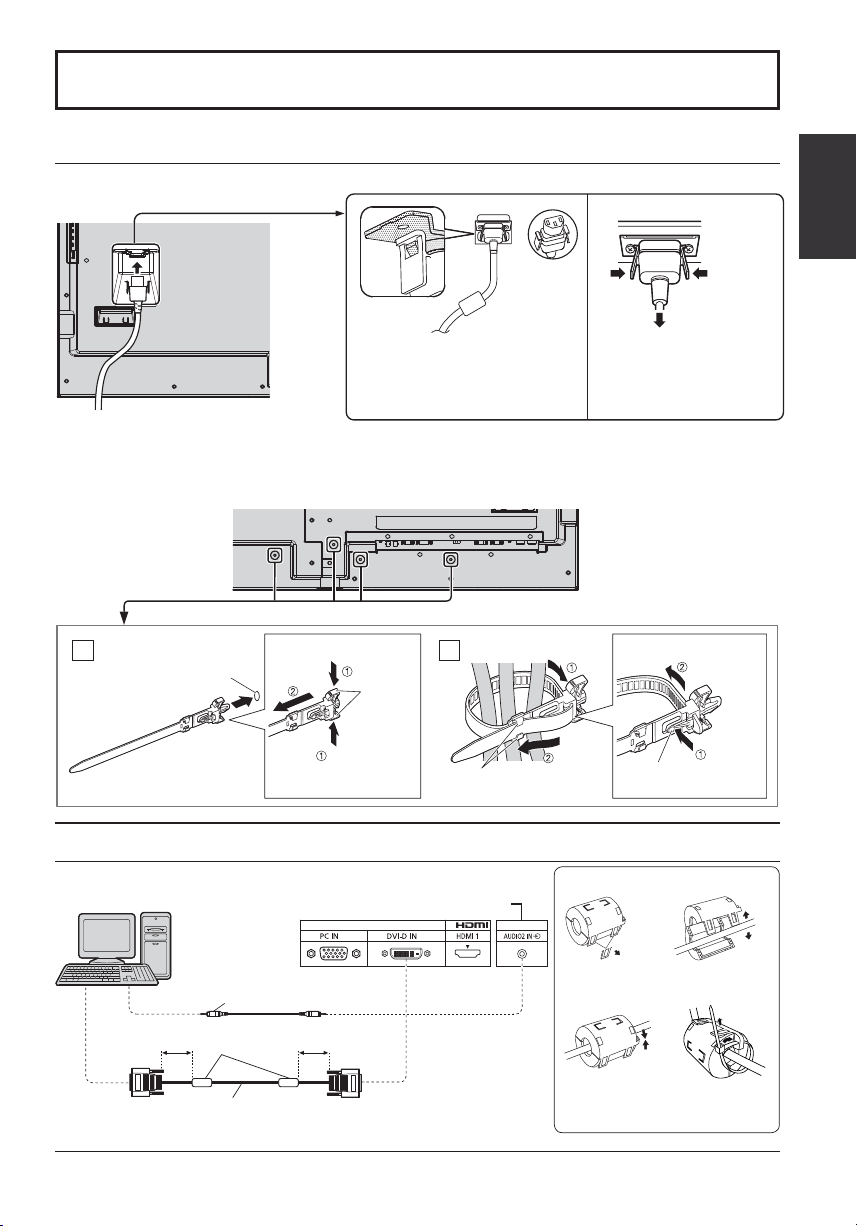 ①
②
①

①
②
②
①

PC IN
DVI-D IN
HDMI
HDMI 1
AUDIO2 IN