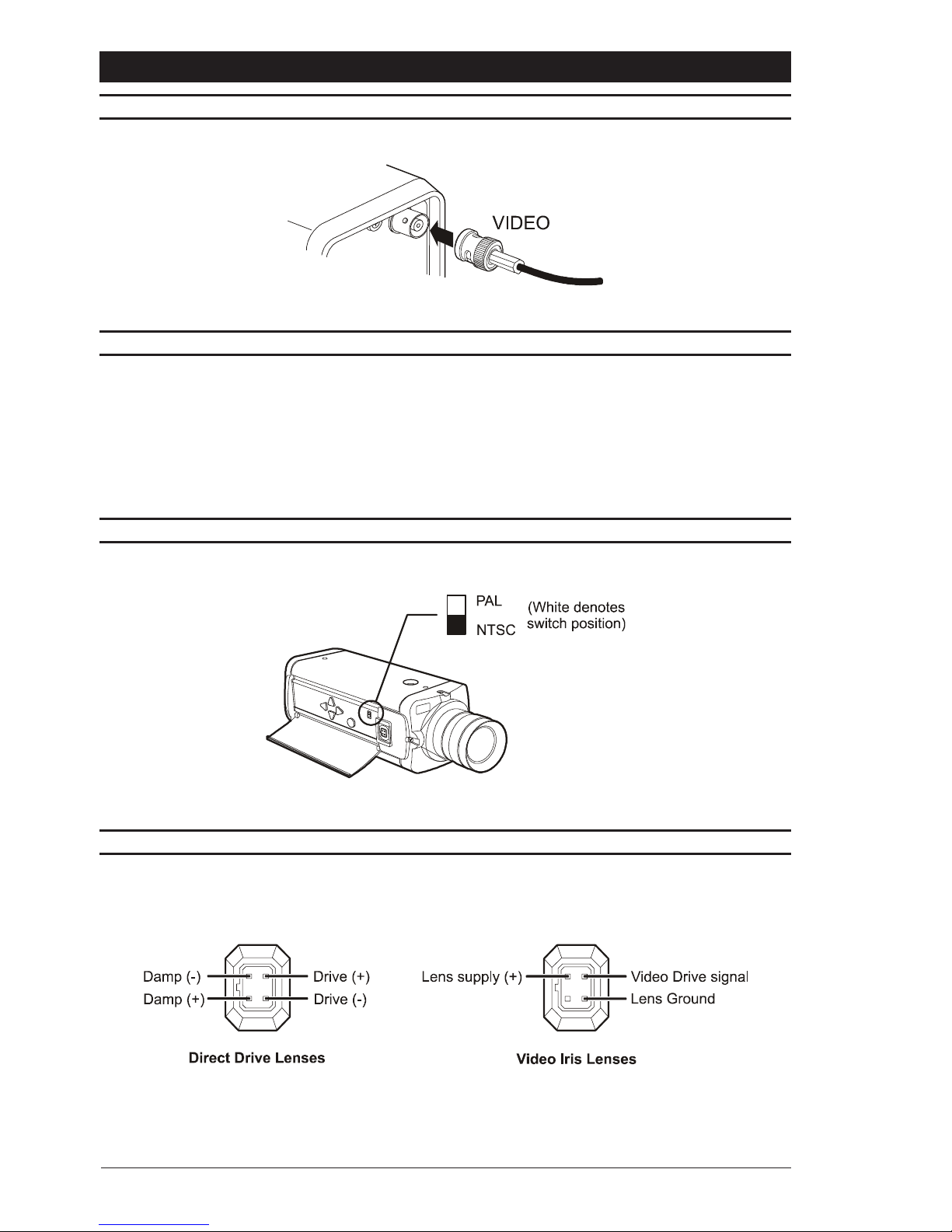 VIDEO

PAL
NTSC
(White denotes switch position)

Damp (-)
Damp (+)
Drive (+)
Drive (-)
Direct Drive Lenses

Lens supply (+)
Video Drive signal
Lens Ground
Video Iris Lenses