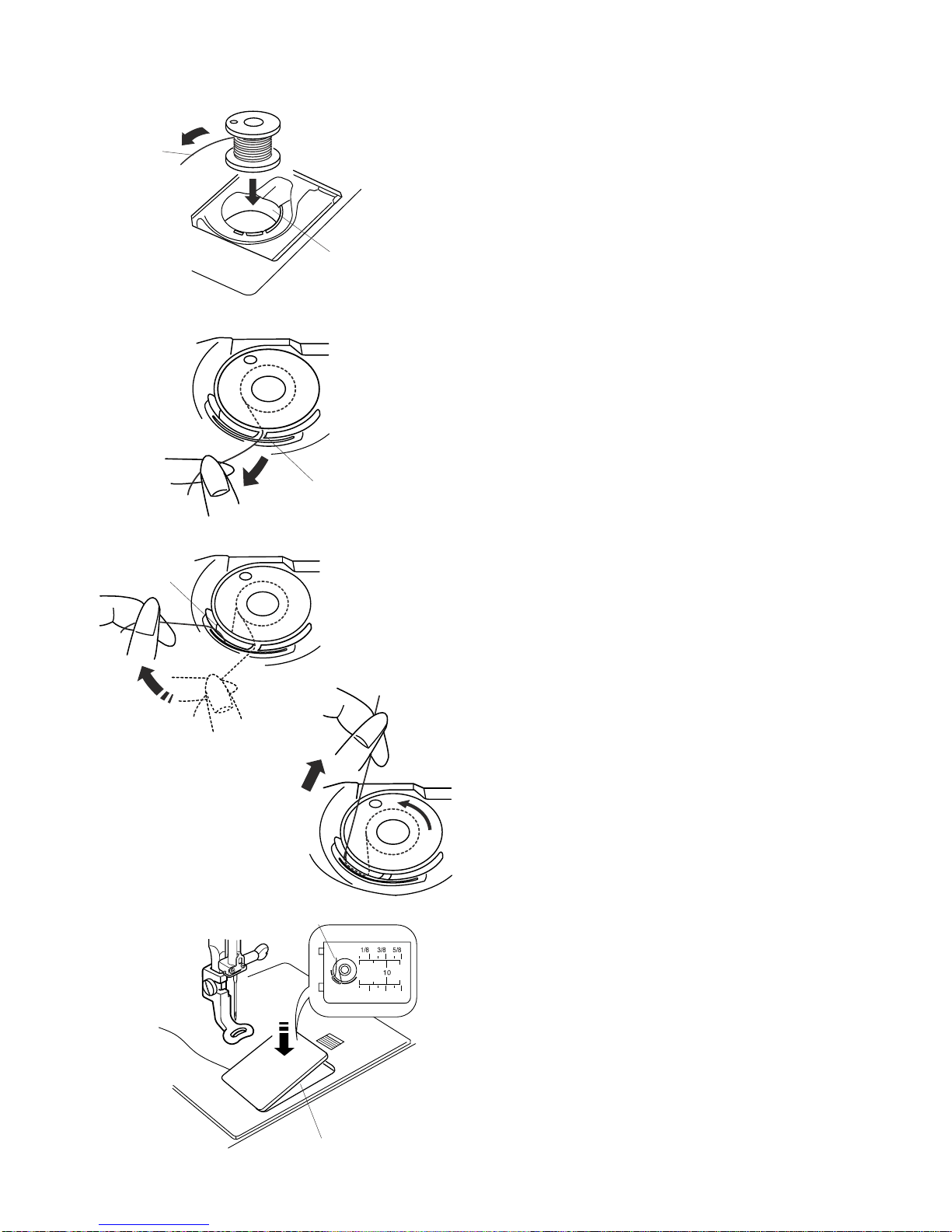 1/8 3/8 5/8
10