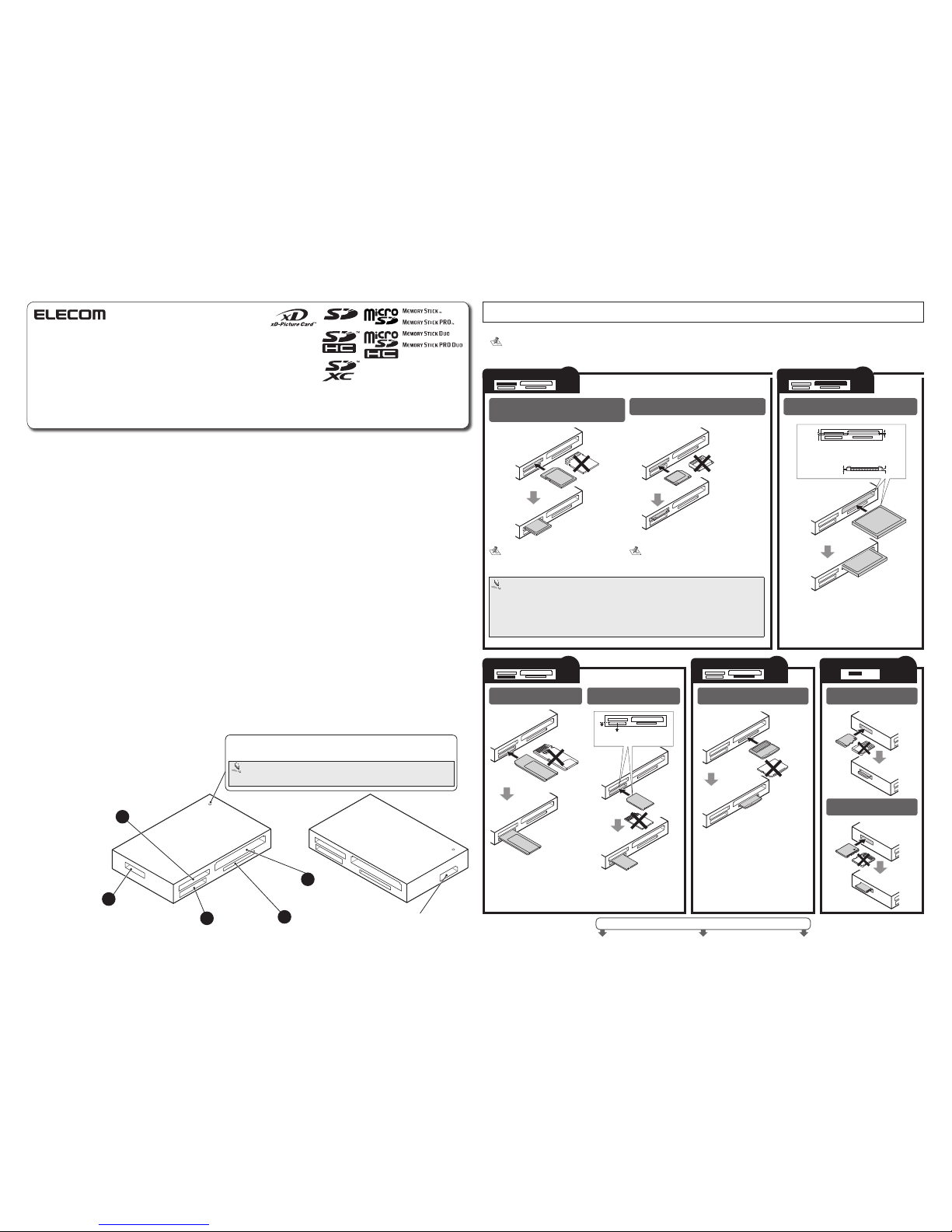 ELECOM

xD
xD-Picture Card™

SD
SD HC
SD XC

micro SD
micro SD HC

MEMORY STICK™
MEMORY STICK PRO™
MEMORY STICK DUO
MEMORY STICK PRO DUO