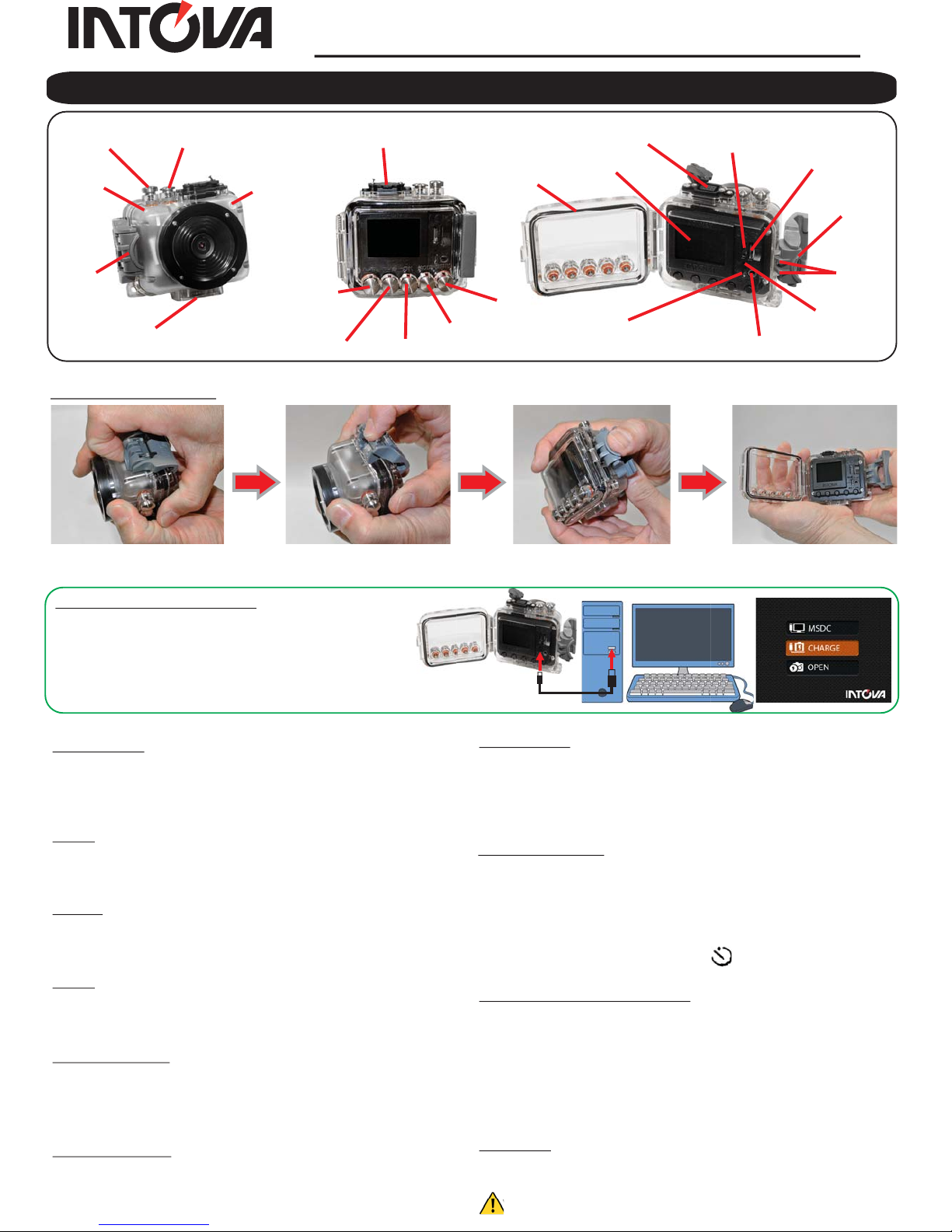 INTOVA

MSDC
CHARGE
OPEN

INTOVA