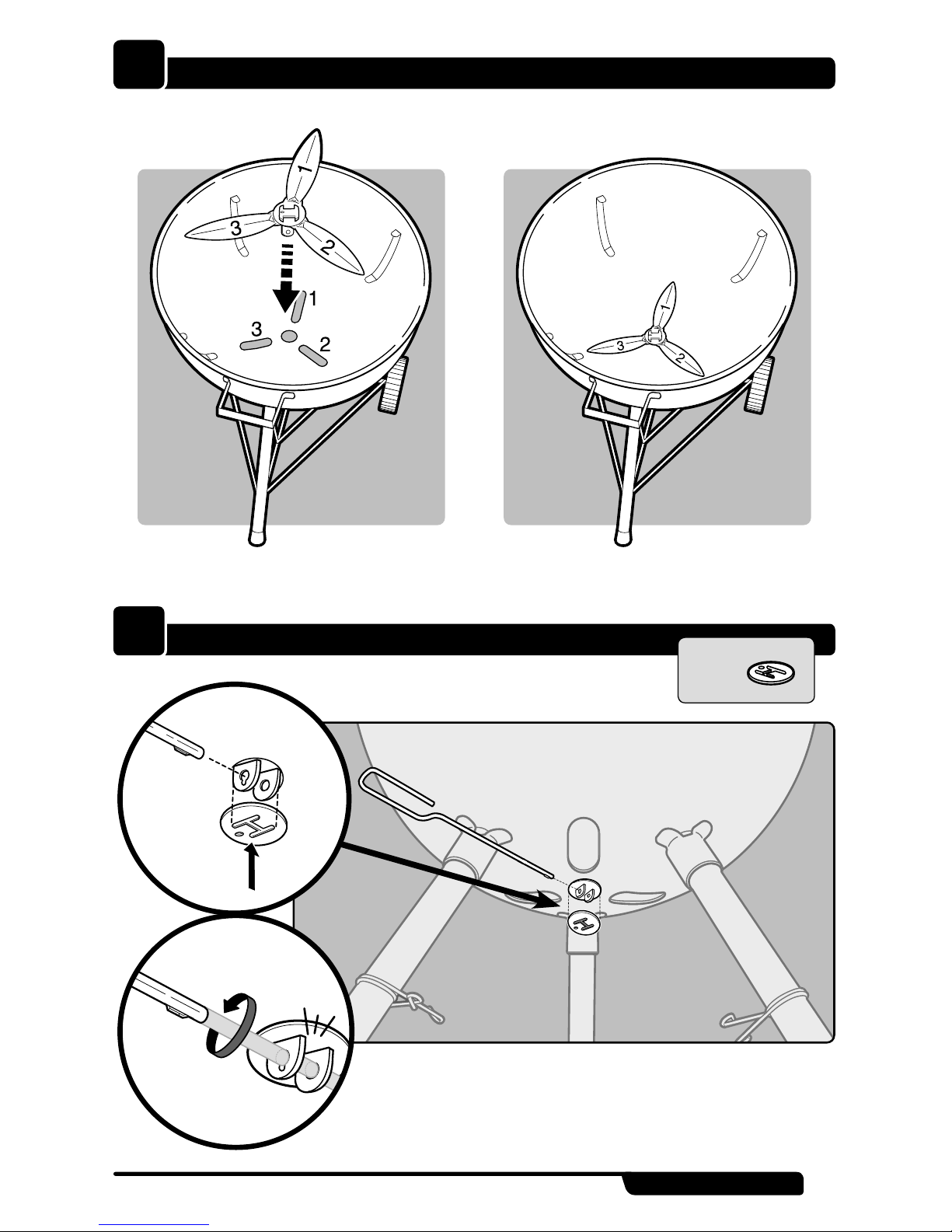 1

3

2

1

3

2

1

3

2