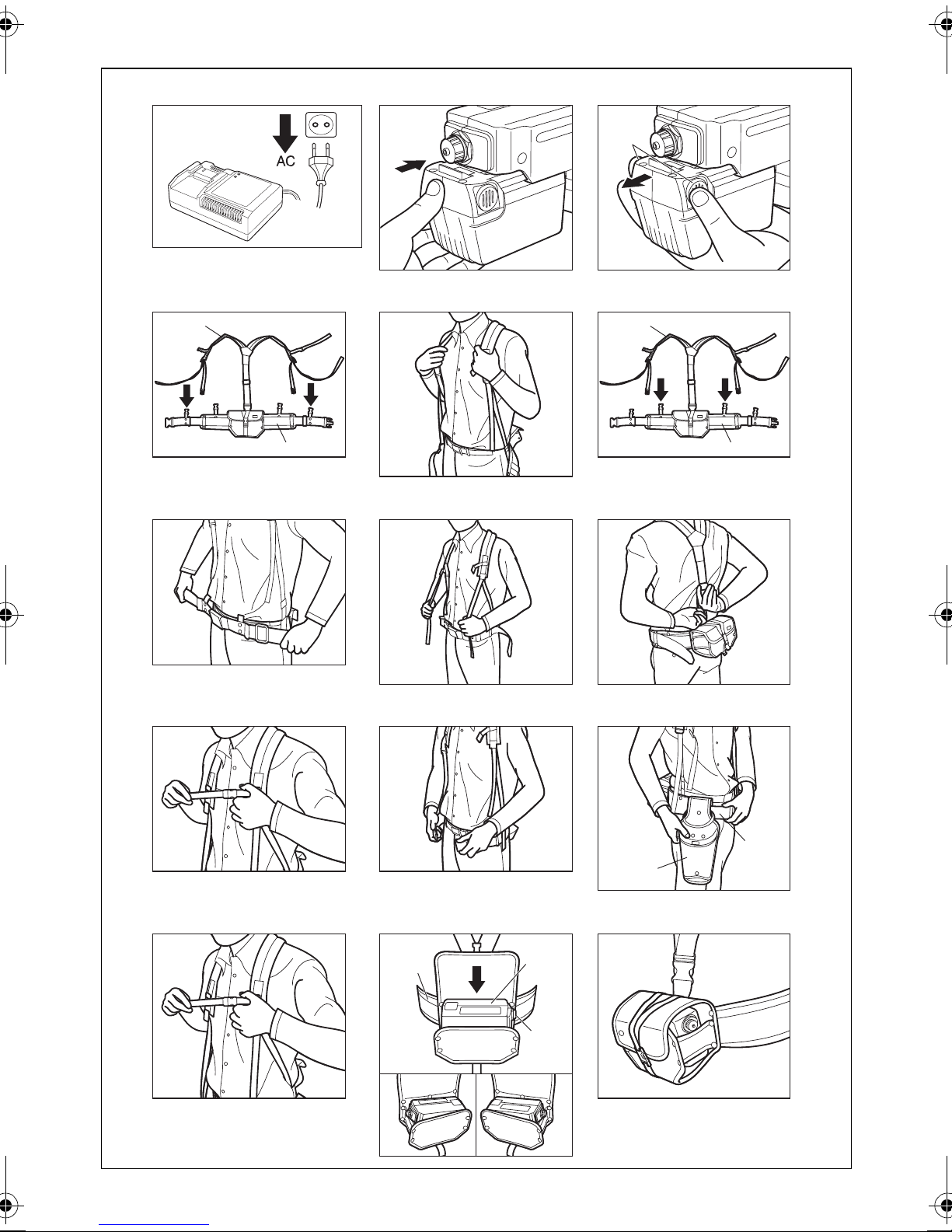 AC