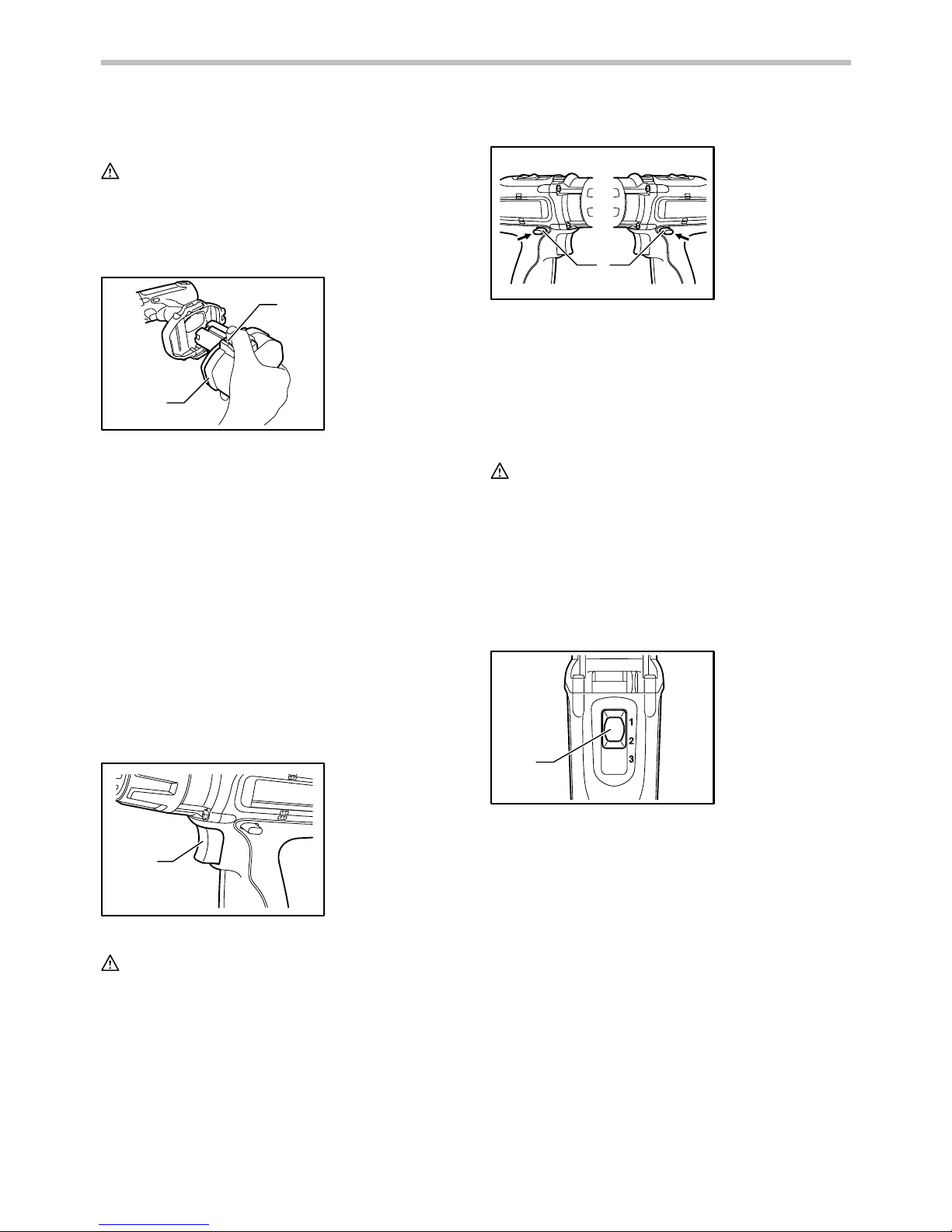 1
2
3