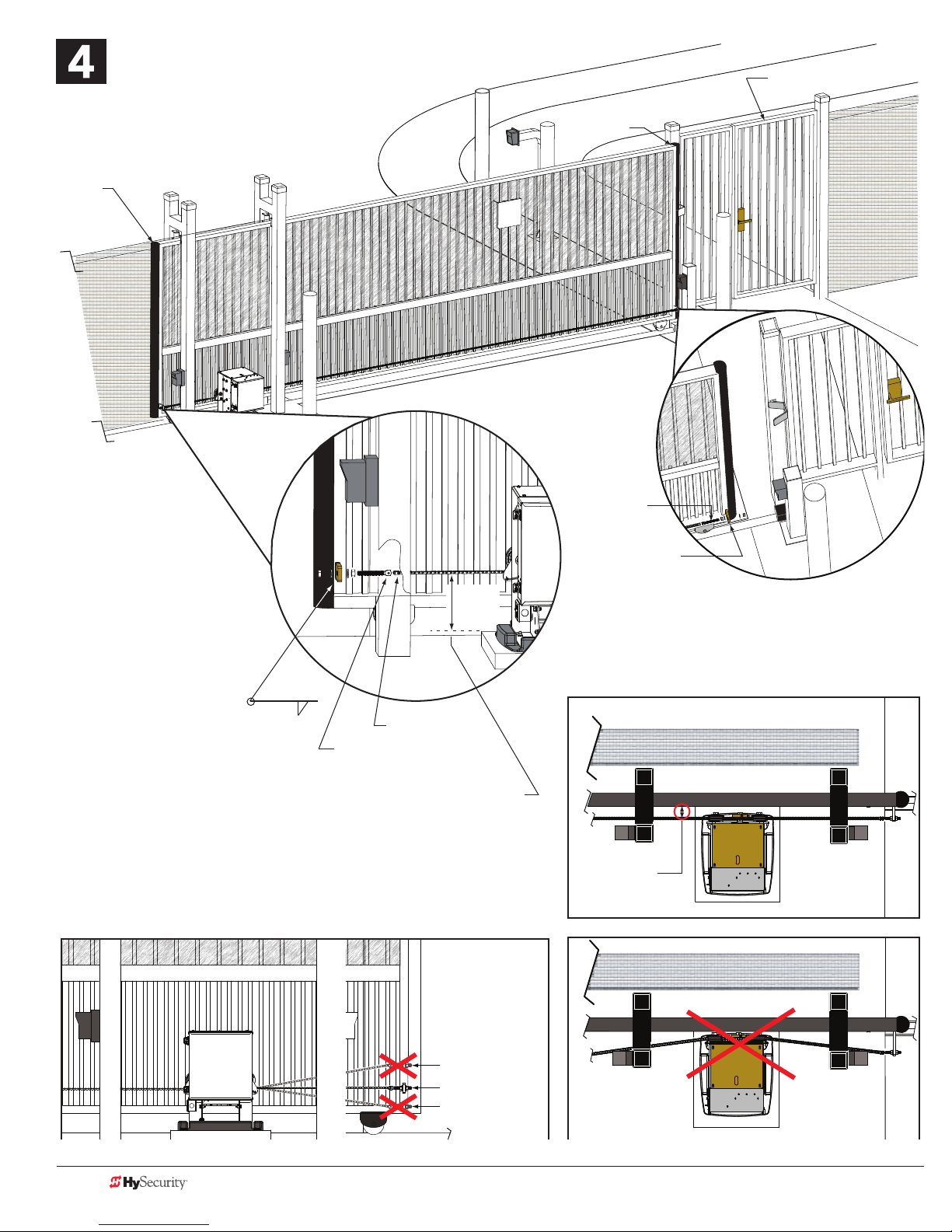 4

HySecurity