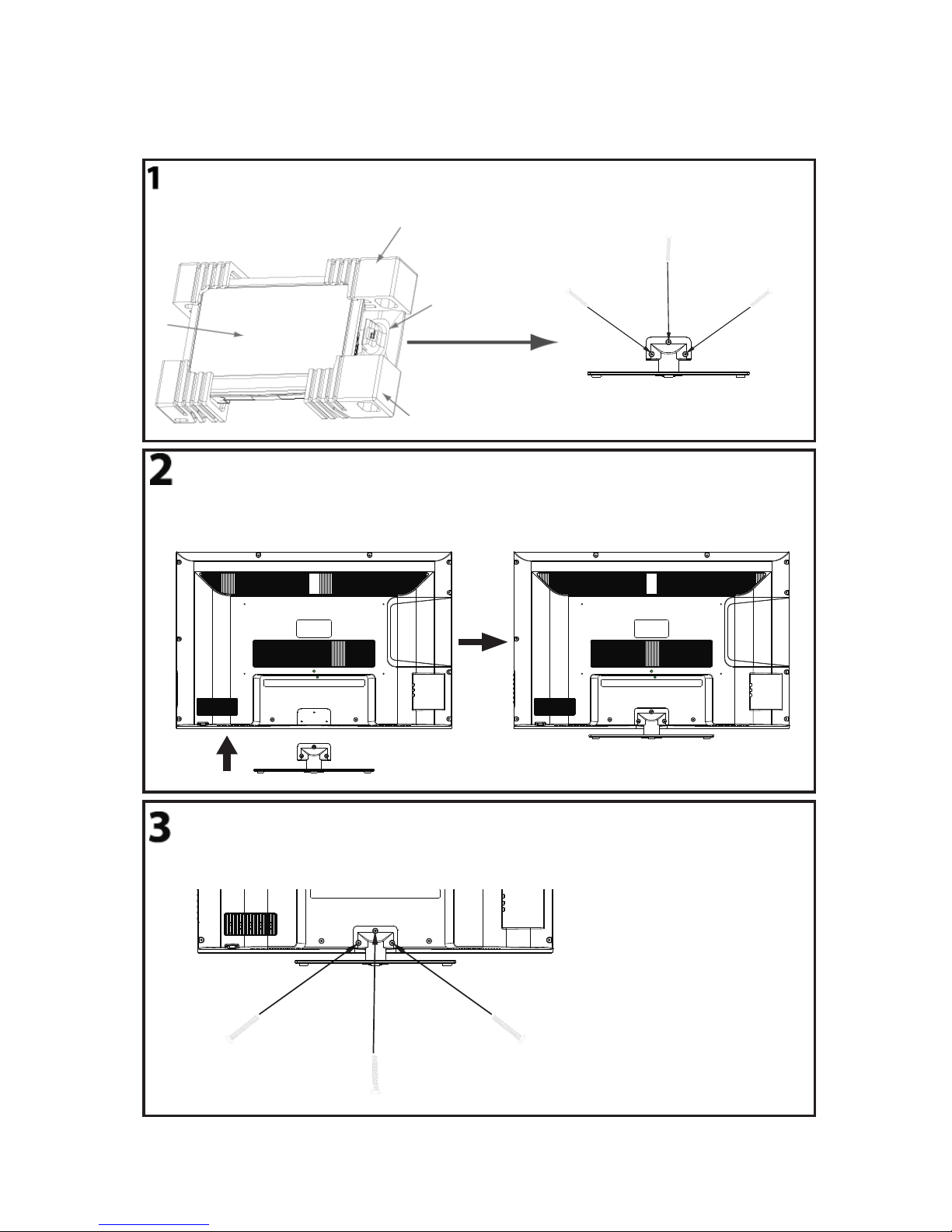 1

2

3