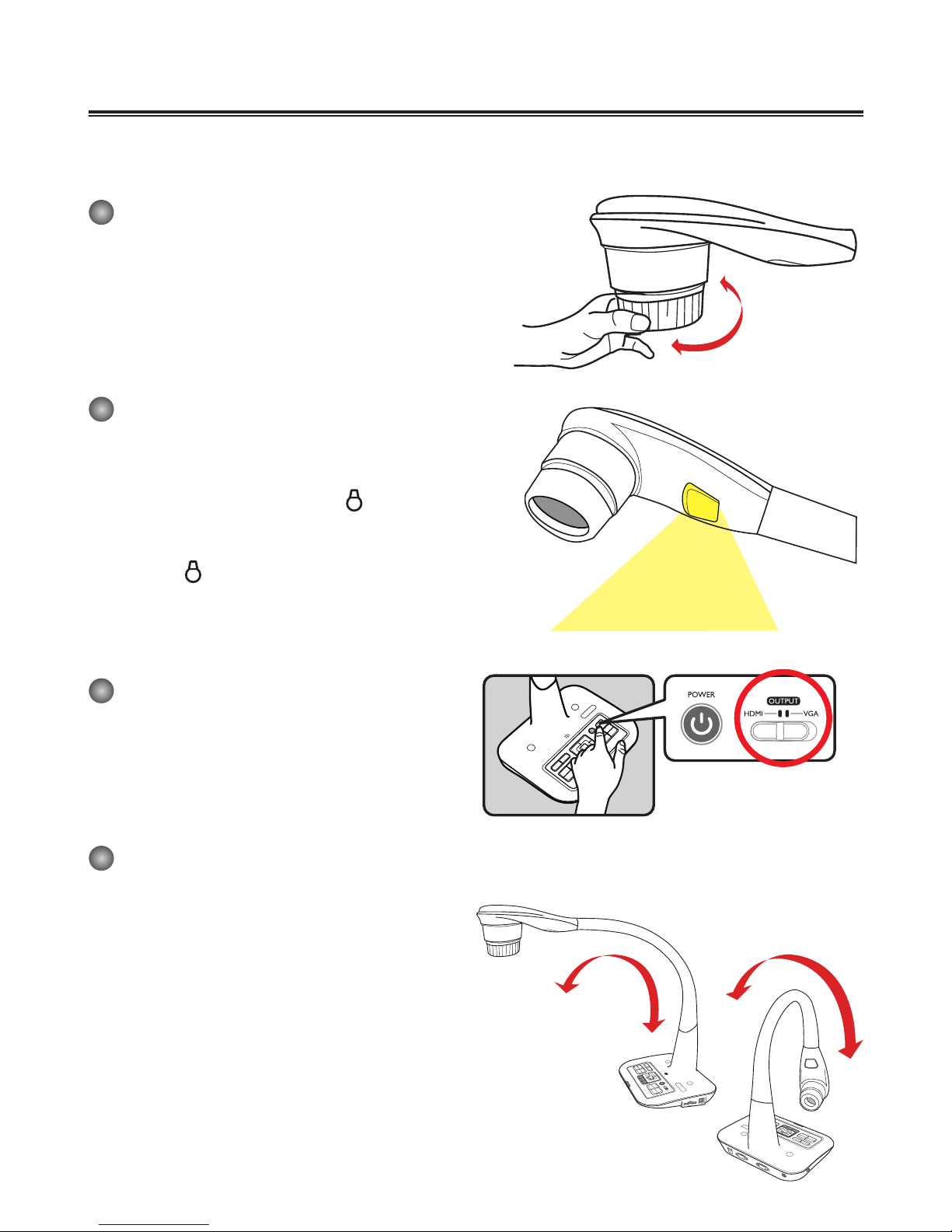 POWER

OUTPUT

HDMI

VGA