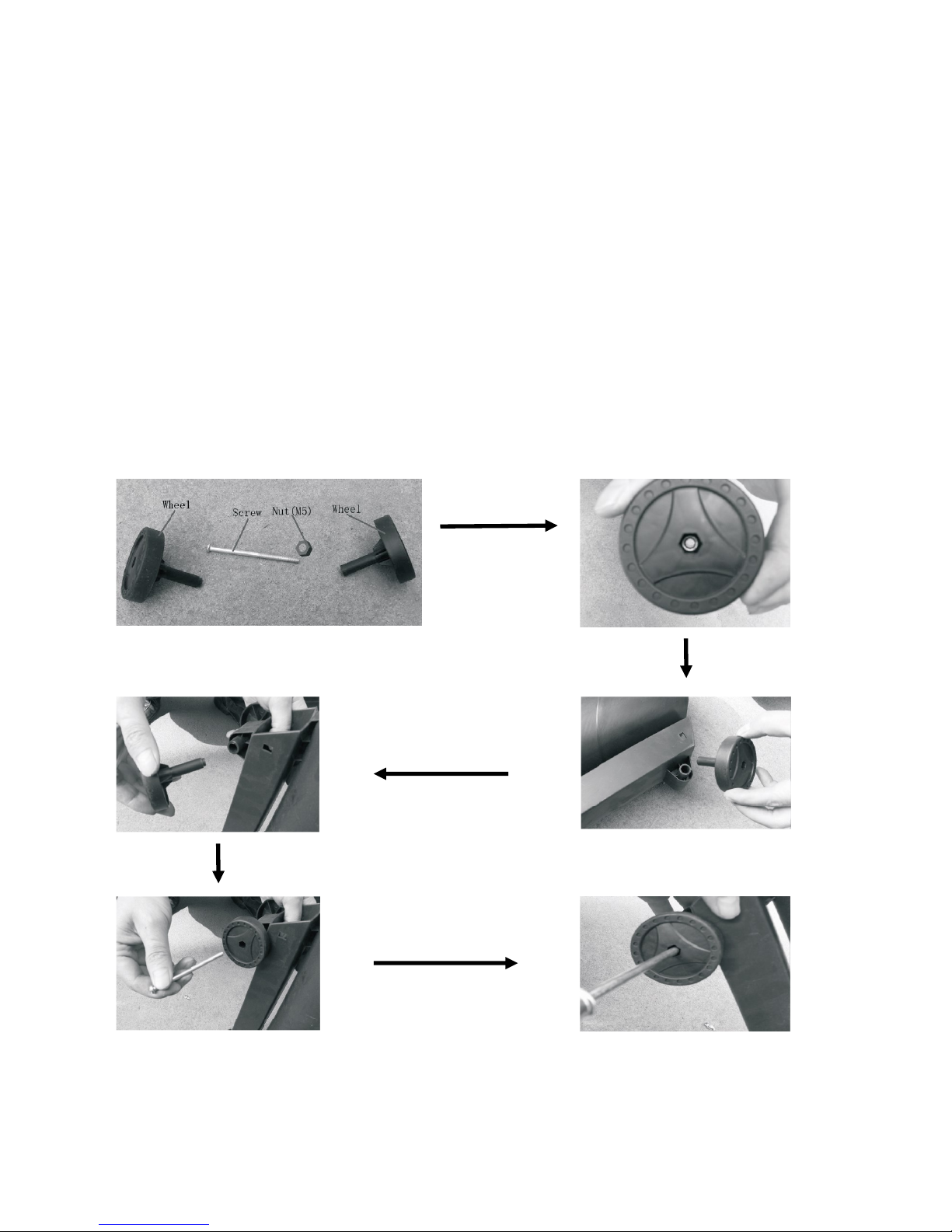 Wheel

Screw

Nut(M5)

Wheel