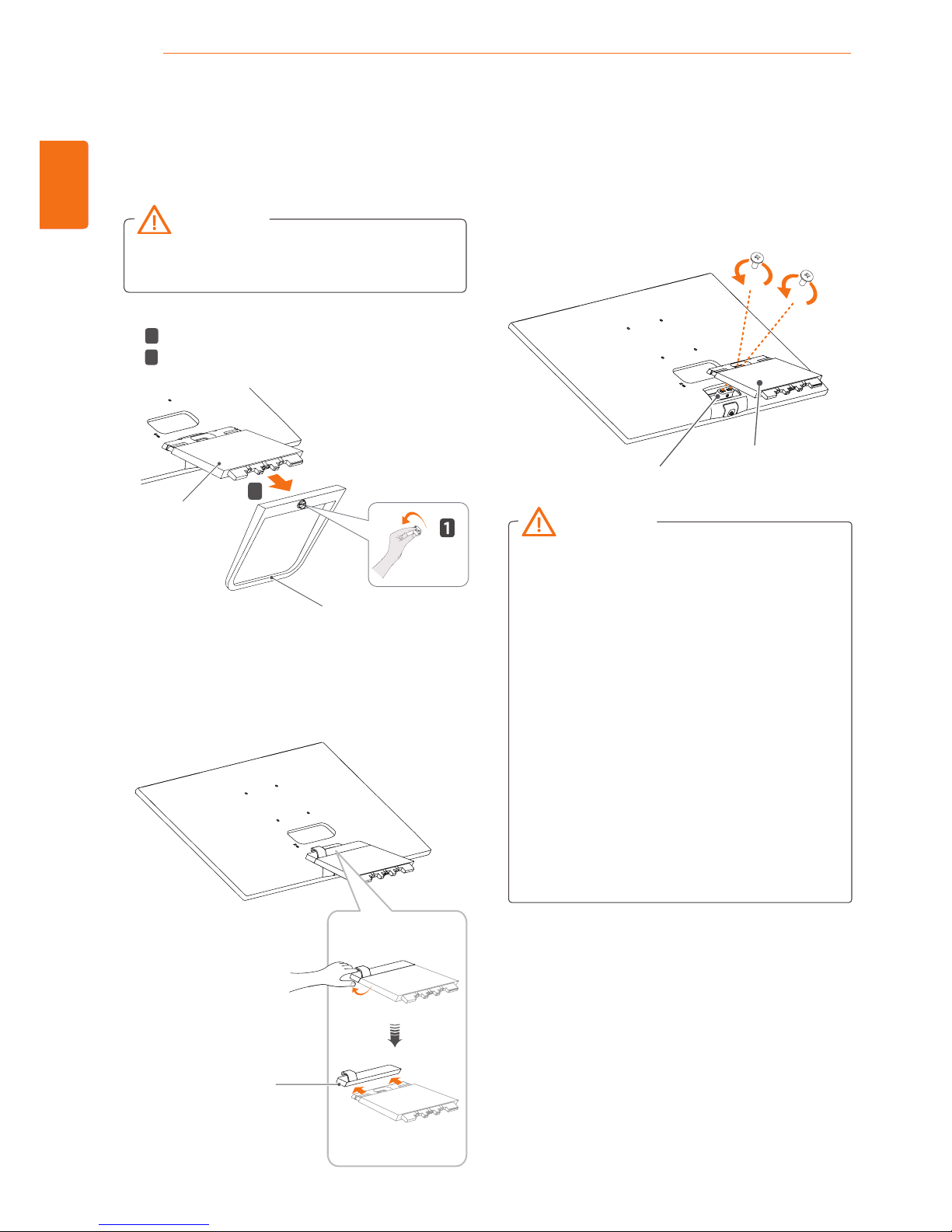 1