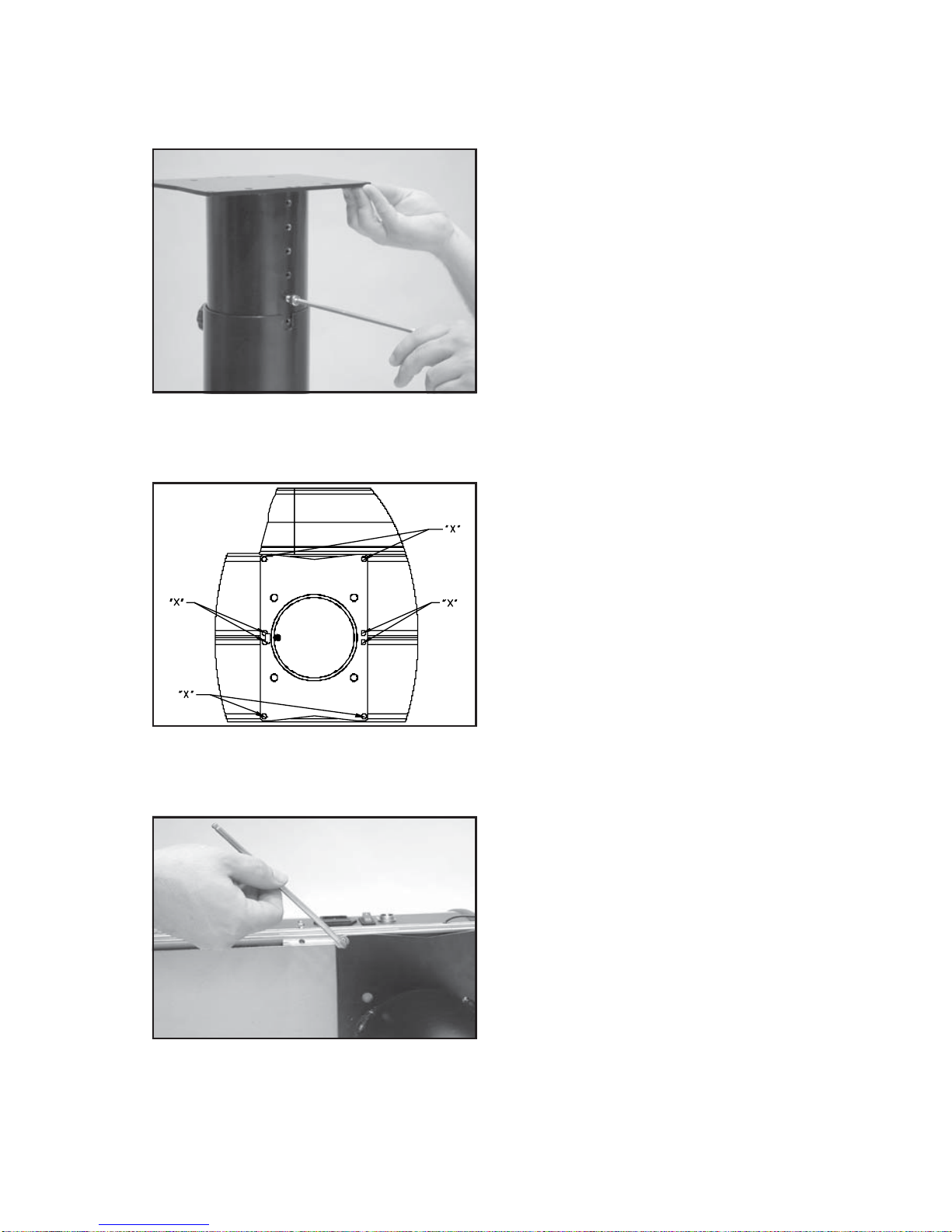 "X"

"X"

"X"

"X"