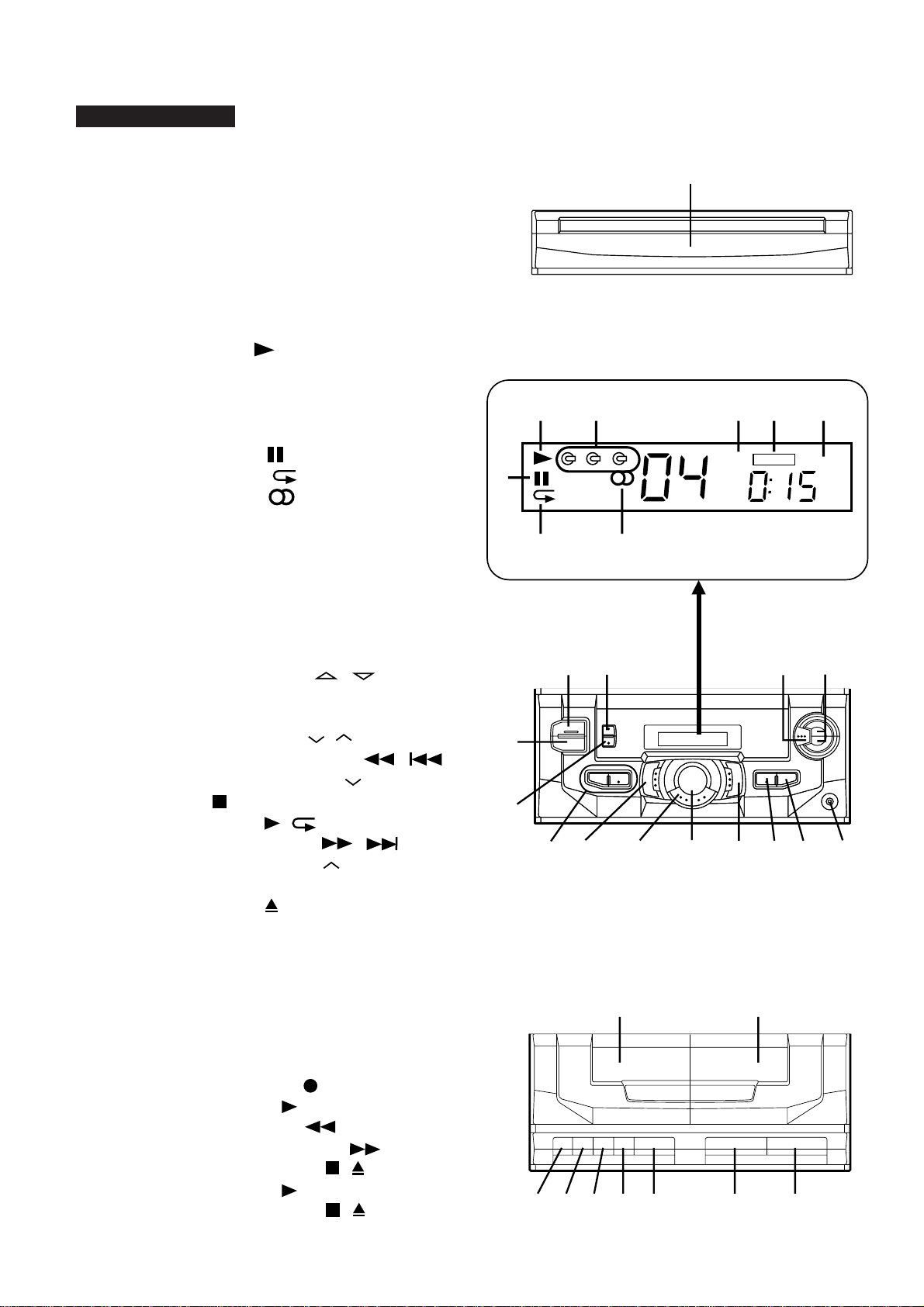 04 0:15