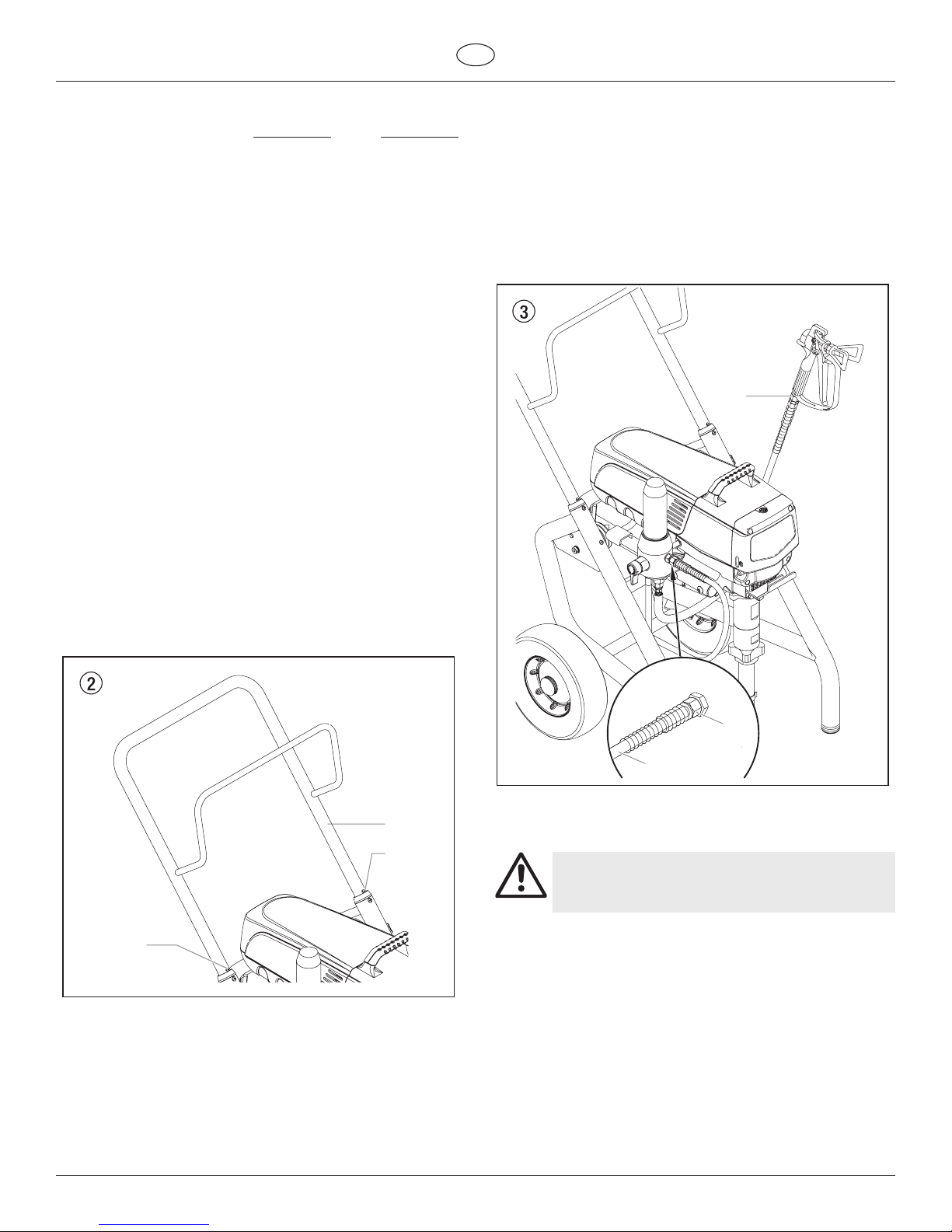 ②

③