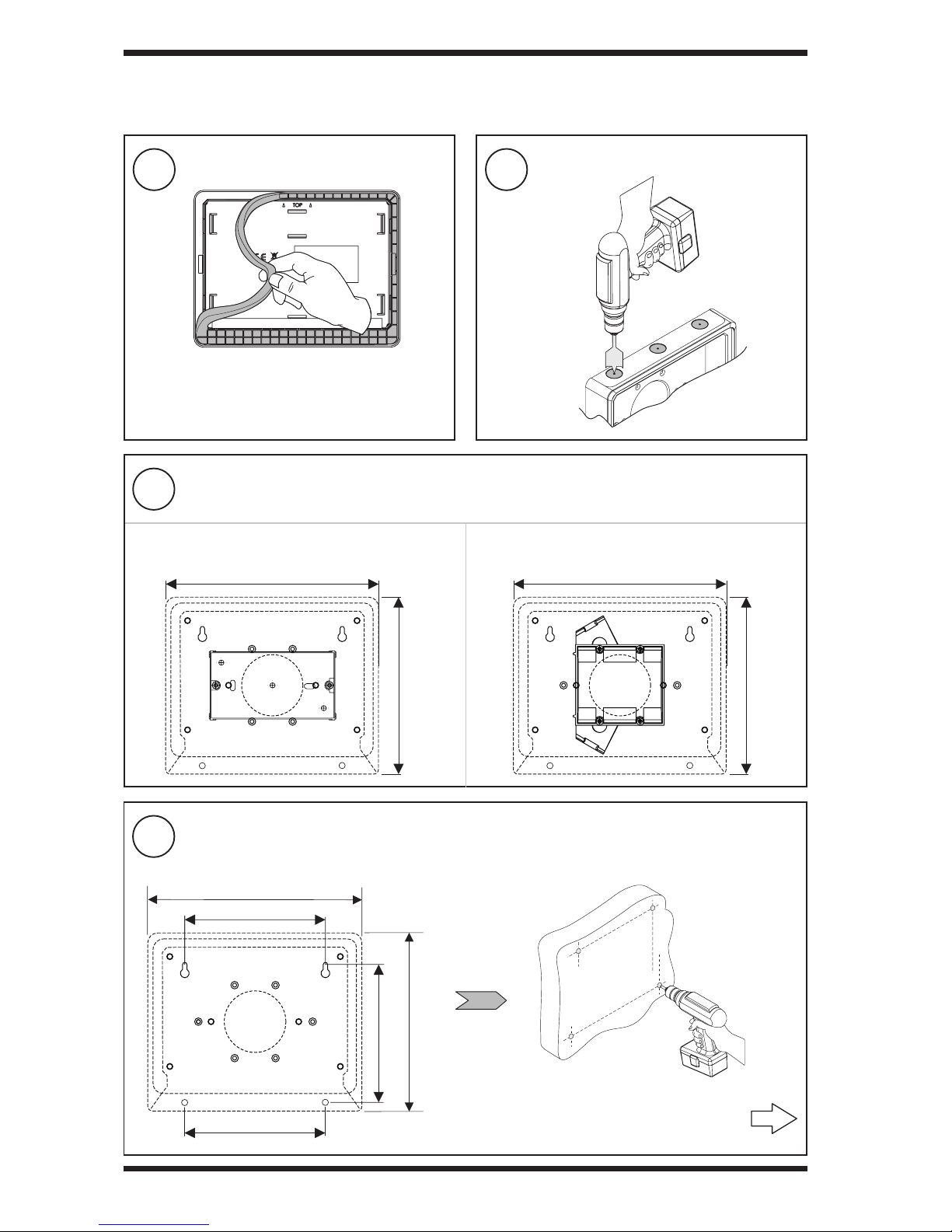 TOP